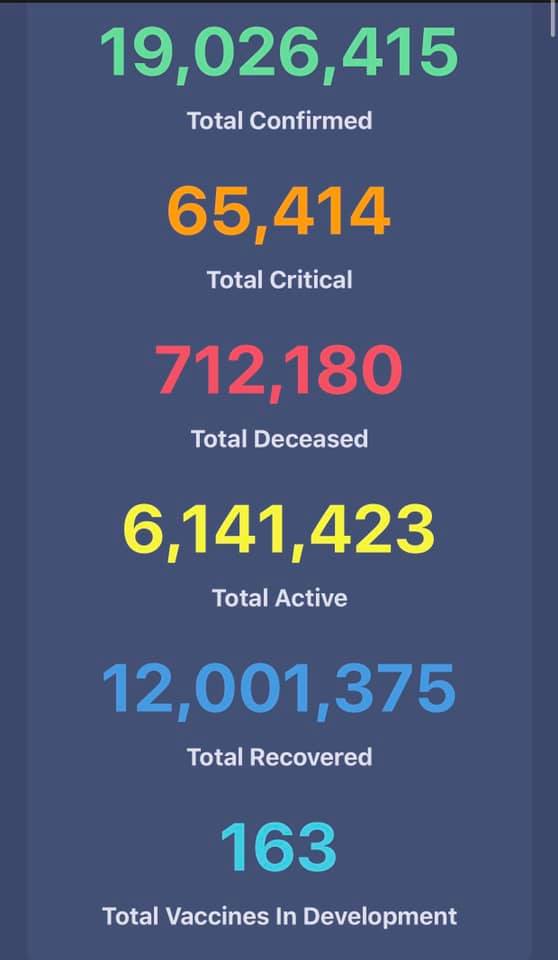 19,026,415
Total Confirmed

65,414
Total Critical

712,180
Total Deceased

6,141,423
Total Active

12,001,375
Total Recovered

163
Total Vaccines In Development