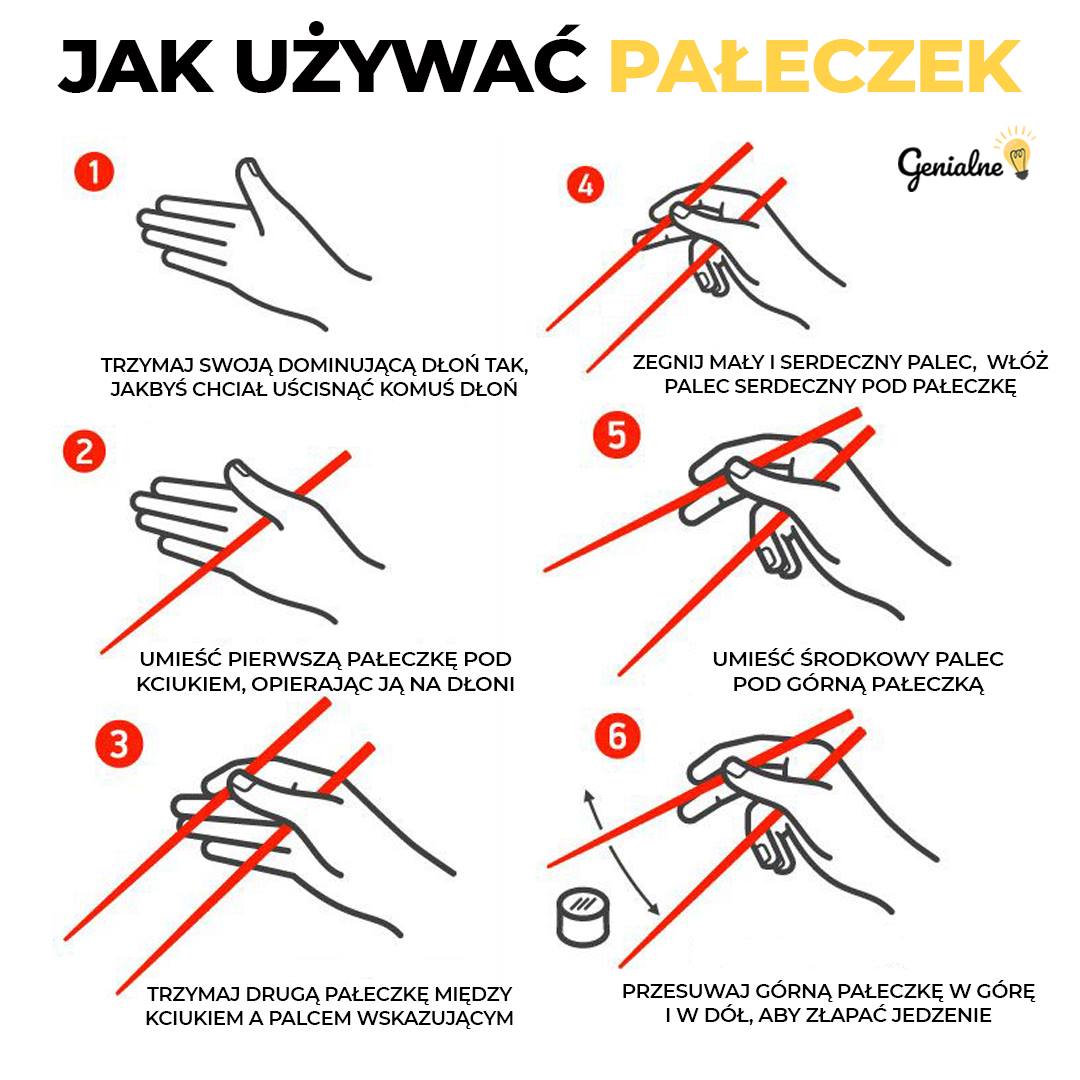 JAK UŻYWAĆ PAŁECZEK

Genialne

1

TRZYMAJ SWOJĄ DOMINUJĄCĄ DŁOŃ TAK, JAKBYŚ CHCIAŁ UŚCISNĄĆ KOMUŚ DŁOŃ

2

UMIEŚĆ PIERWSZĄ PAŁECZKĘ POD KCIUKIEM, OPIERAJĄC JĄ NA DŁONI

3

TRZYMAJ DRUGĄ PAŁECZKĘ MIĘDZY KCIUKIEM A PALCEM WSKAZUJĄCYM

4

ZEGNIJ MAŁY I SERDECZNY PALEC, WŁÓŻ PALEC SERDECZNY POD PAŁECZKĘ

5

UMIEŚĆ ŚRODKOWY PALEC POD GÓRNĄ PAŁECZKĄ

6

PRZESUWAJ GÓRNĄ PAŁECZKĘ W GÓRĘ I W DÓŁ, ABY ZŁAPAĆ JEDZENIE