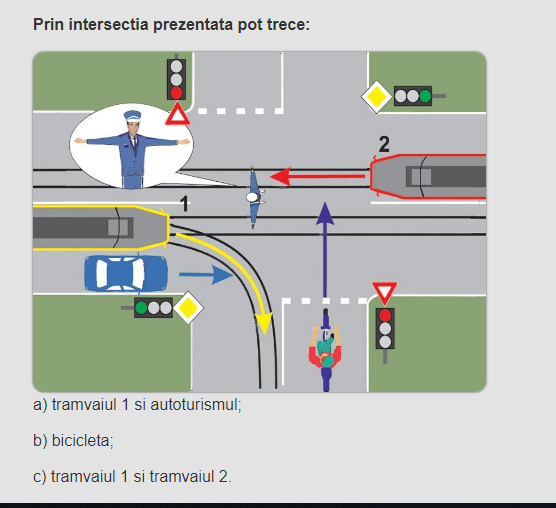 Prin intersectia prezentata pot trece:

2

1

a) tramvaiul 1 si autoturismul;

b) bicicleta;

c) tramvaiul 1 si tramvaiul 2.