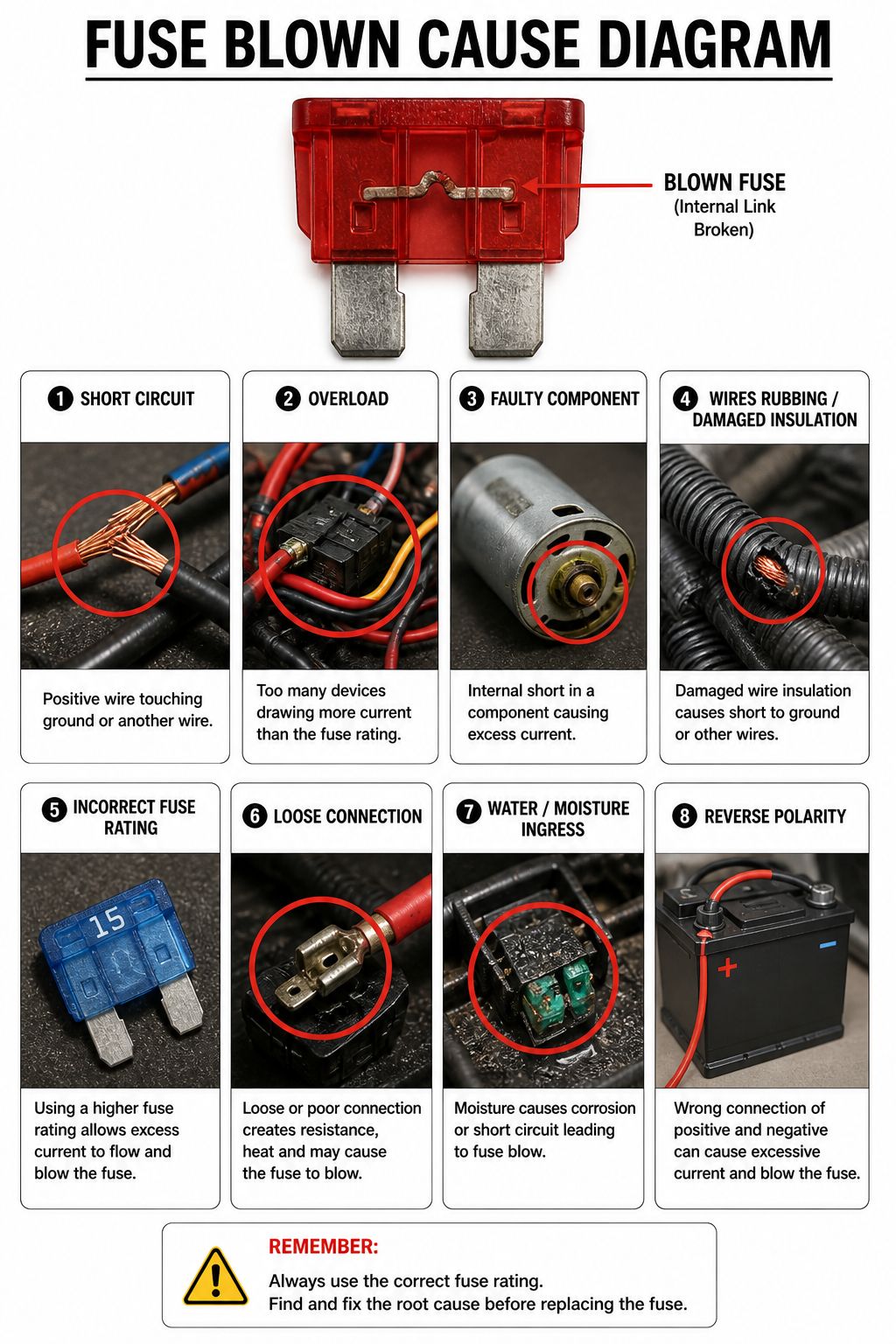 FUSE BLOWN CAUSE DIAGRAM

BLOWN FUSE
(Internal Link Broken)

1 SHORT CIRCUIT

Positive wire touching ground or another wire.

2 OVERLOAD

Too many devices drawing more current than the fuse rating.

3 FAULTY COMPONENT

Internal short in a component causing excess current.

4 WIRES RUBBING / DAMAGED INSULATION

Damaged wire insulation causes short to ground or other wires.

5 INCORRECT FUSE RATING

15

Using a higher fuse rating allows excess current to flow and blow the fuse.

6 LOOSE CONNECTION

Loose or poor connection creates resistance, heat and may cause the fuse to blow.

7 WATER / MOISTURE INGRESS

Moisture causes corrosion or short circuit leading to fuse blow.

8 REVERSE POLARITY

+

Wrong connection of positive and negative can cause excessive current and blow the fuse.

REMEMBER:
Always use the correct fuse rating.
Find and fix the root cause before replacing the fuse.