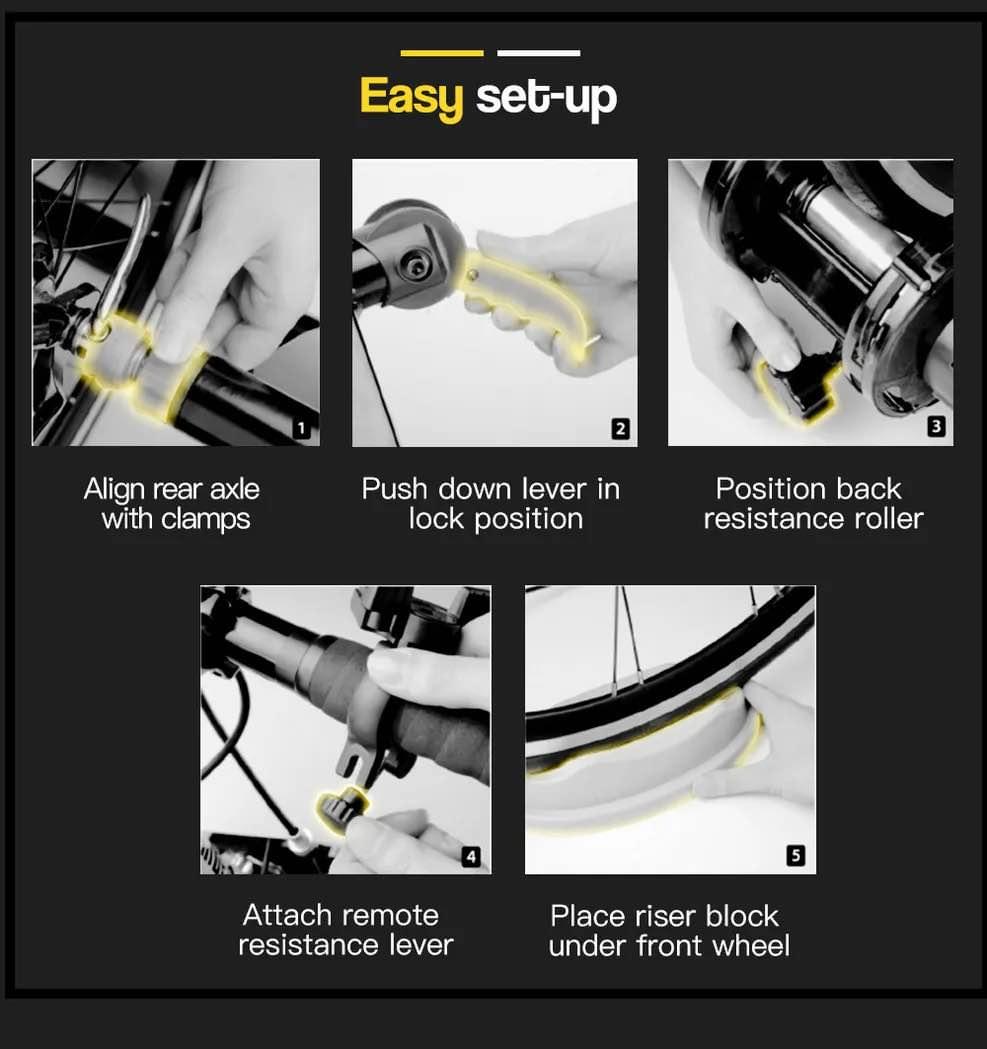 Easy set-up

1

Align rear axle with clamps

2

Push down lever in lock position

3

Position back resistance roller

4

Attach remote resistance lever

5

Place riser block under front wheel