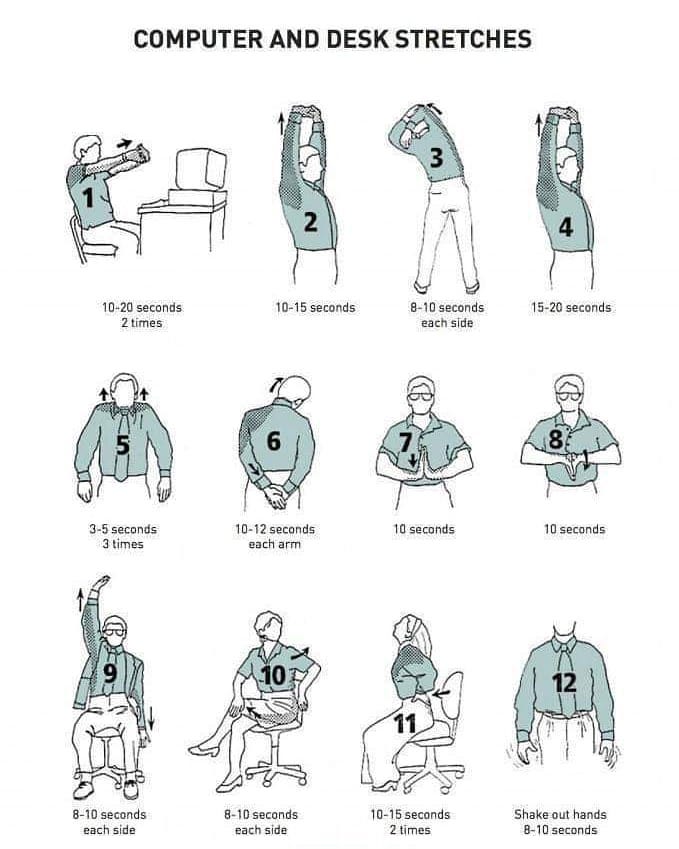 COMPUTER AND DESK STRETCHES

1
10-20 seconds
2 times

2
10-15 seconds

3
8-10 seconds
each side

4
15-20 seconds

5
3-5 seconds
3 times

6
10-12 seconds
each arm

7
10 seconds

8
10 seconds

9
8-10 seconds
each side

10
8-10 seconds
each side

11
10-15 seconds
2 times

12
Shake out hands
8-10 seconds