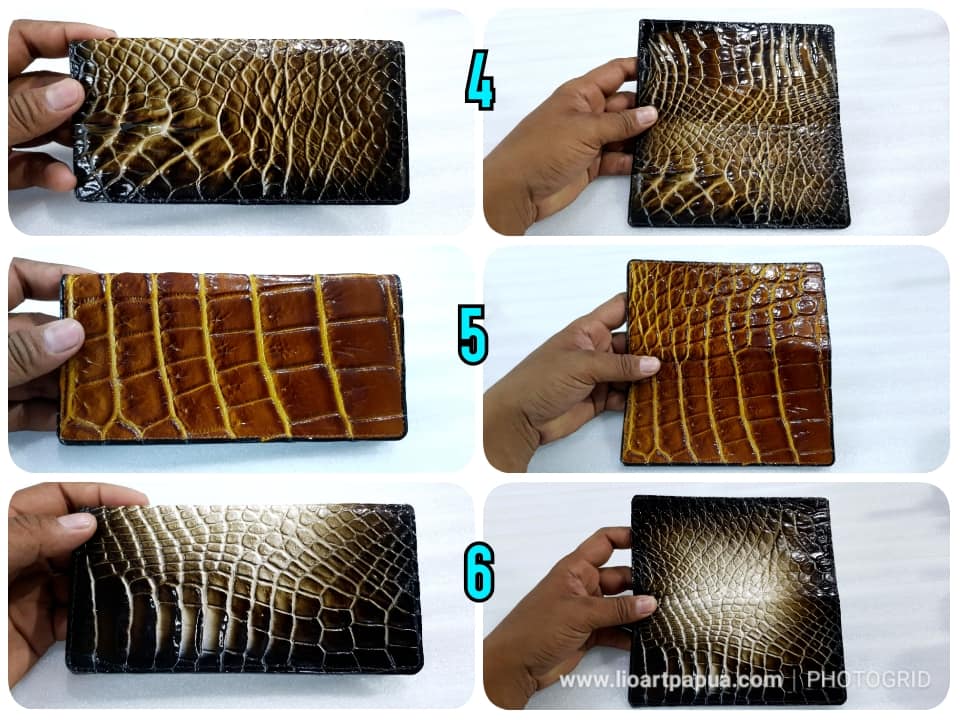 4

5

6

www.lioartpapua.com | PHOTOGRID