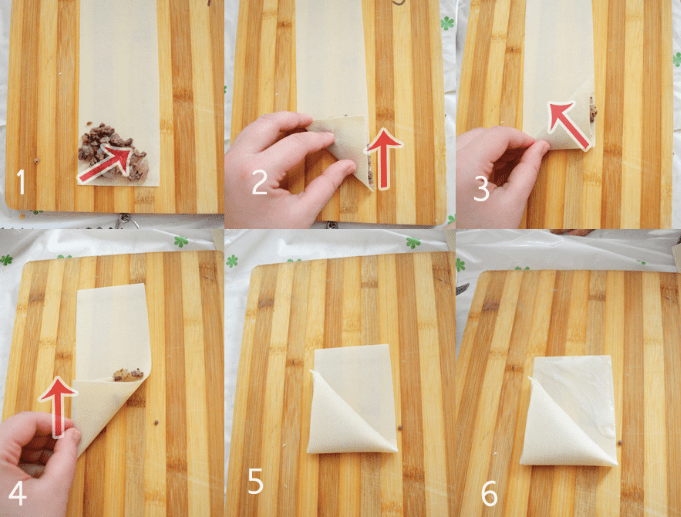 1

2

3

4

5

6