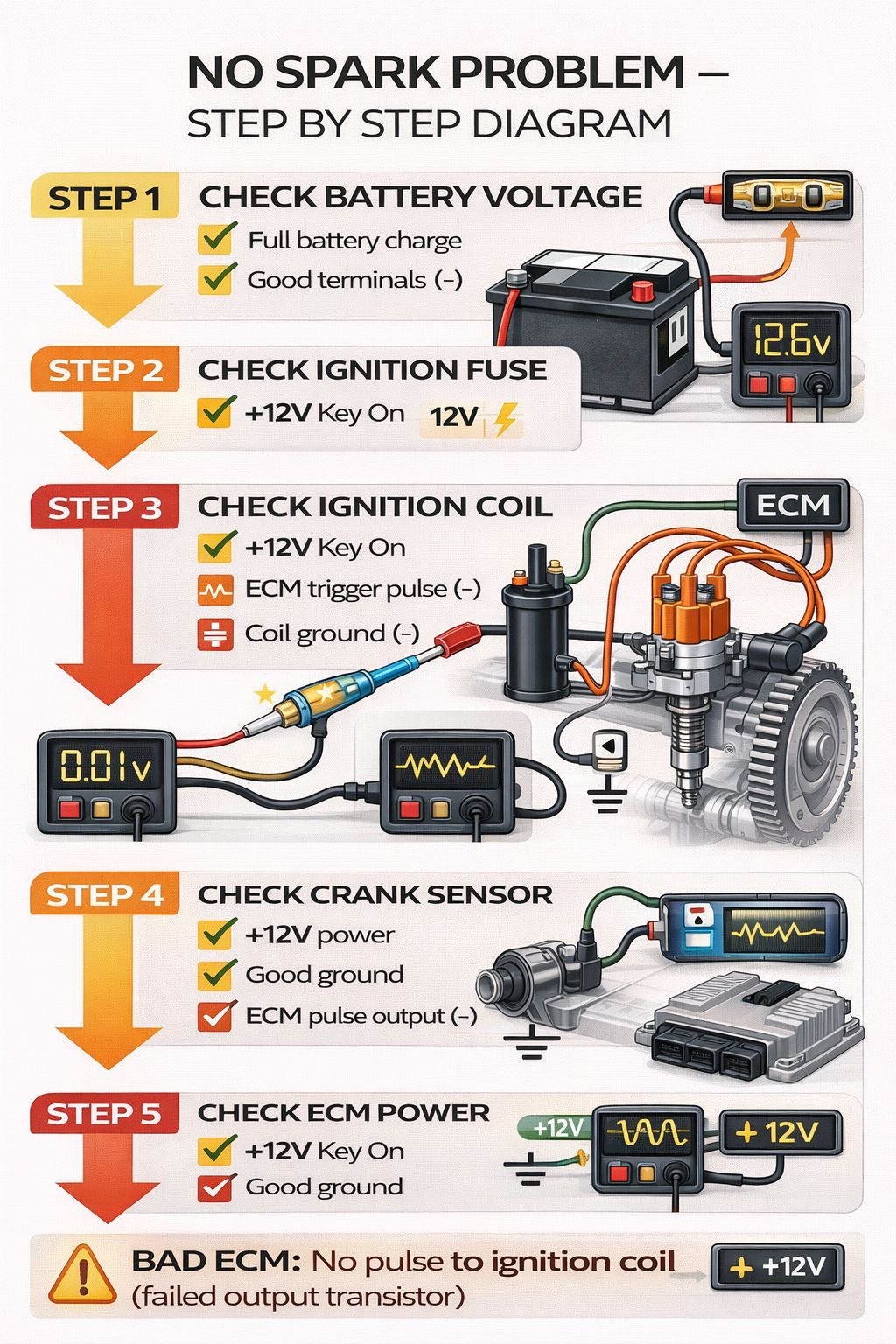 NO SPARK PROBLEM –
STEP BY STEP DIAGRAM

STEP 1
CHECK BATTERY VOLTAGE
Full battery charge
Good terminals (–)
12.6v

STEP 2
CHECK IGNITION FUSE
+12V Key On 12V

STEP 3
CHECK IGNITION COIL
+12V Key On
ECM trigger pulse (–)
Coil ground (–)
ECM
0.01v

STEP 4
CHECK CRANK SENSOR
+12V power
Good ground
ECM pulse output (–)

STEP 5
CHECK ECM POWER
+12V Key On
Good ground
+12V
+ 12V

BAD ECM: No pulse to ignition coil (failed output transistor)
+ +12V