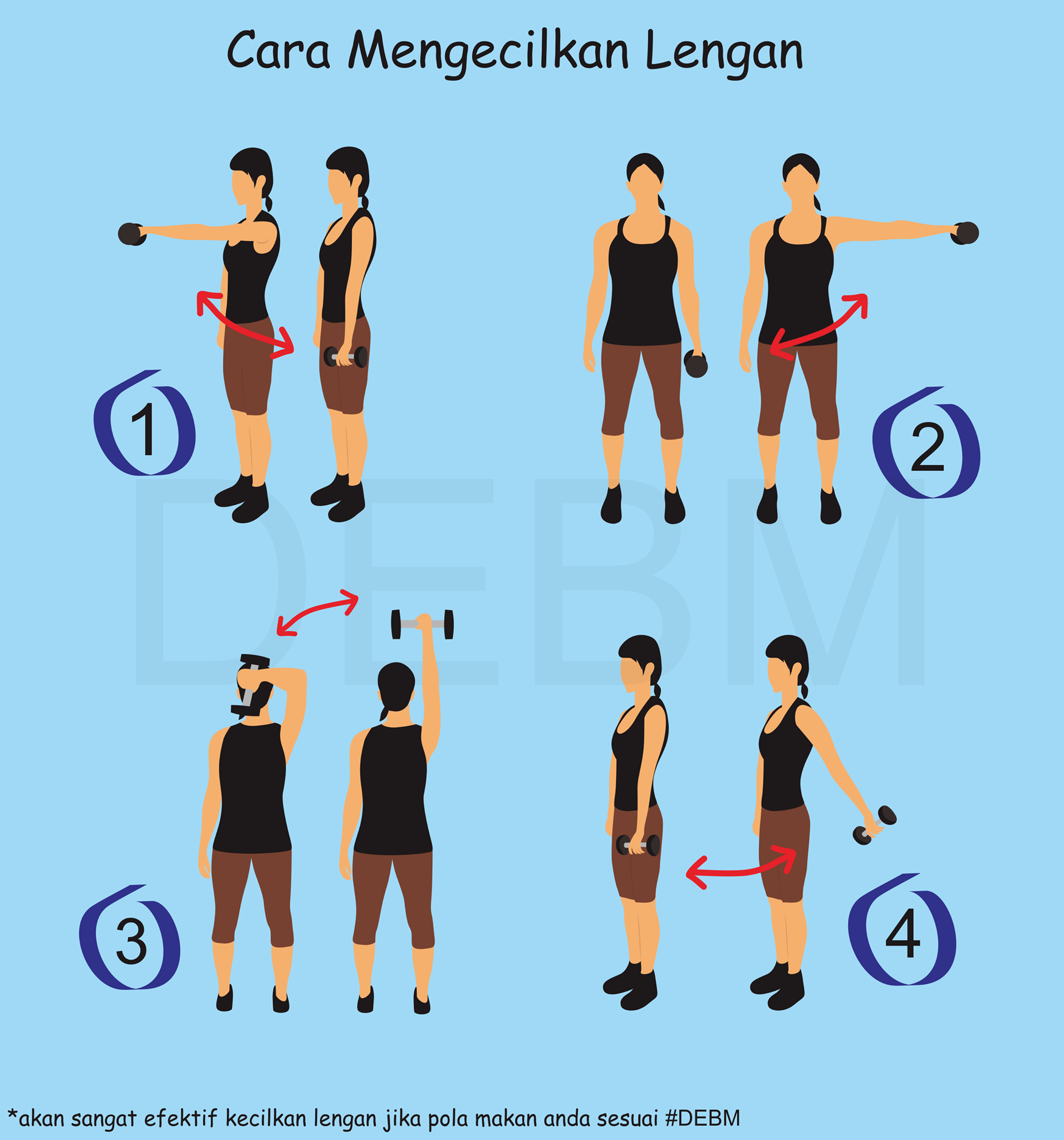 Cara Mengecilkan Lengan

1

2

DEBM

3

4

*akan sangat efektif kecilkan lengan jika pola makan anda sesuai #DEBM