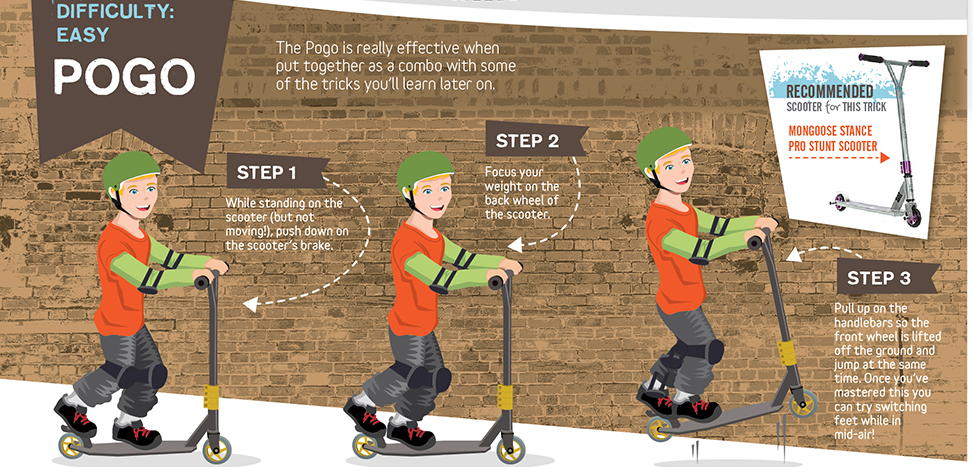 DIFFICULTY: EASY

POGO

The Pogo is really effective when put together as a combo with some of the tricks you'll learn later on.

RECOMMENDED SCOOTER for THIS TRICK

MONGOOSE STANCE PRO STUNT SCOOTER

STEP 1

While standing on the scooter (but not moving!), push down on the scooter's brake.

STEP 2

Focus your weight on the back wheel of the scooter.

STEP 3

Pull up on the handlebars so the front wheel is lifted off the ground and jump at the same time. Once you've mastered this you can try switching feet while in mid-air!