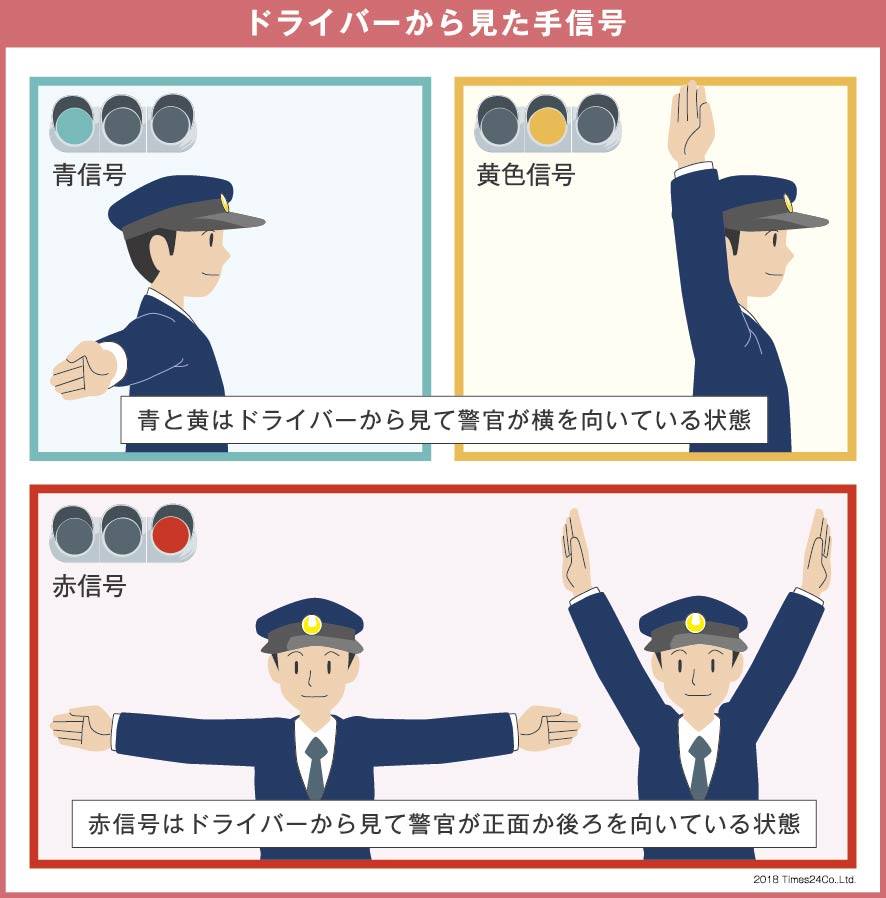 ドライバーから見た手信号

青信号

黄色信号

青と黄はドライバーから見て警官が横を向いている状態

赤信号

赤信号はドライバーから見て警官が正面か後ろを向いている状態

2018 Times24Co.,Ltd.