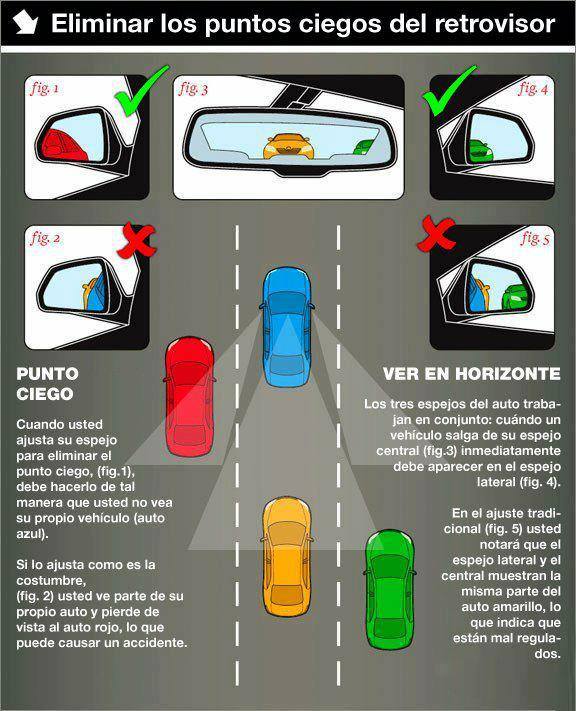 Eliminar los puntos ciegos del retrovisor

fig. 1

fig. 3

fig. 4

fig. 2

fig. 5

PUNTO CIEGO

Cuando usted ajusta su espejo para eliminar el punto ciego, (fig.1), debe hacerlo de tal manera que usted no vea su propio vehículo (auto azul).

Si lo ajusta como es la costumbre, (fig. 2) usted ve parte de su propio auto y pierde de vista al auto rojo, lo que puede causar un accidente.

VER EN HORIZONTE

Los tres espejos del auto trabajan en conjunto: cuándo un vehículo salga de su espejo central (fig.3) inmediatamente debe aparecer en el espejo lateral (fig. 4).

En el ajuste tradicional (fig. 5) usted notará que el espejo lateral y el central muestran la misma parte del auto amarillo, lo que indica que están mal regulados.