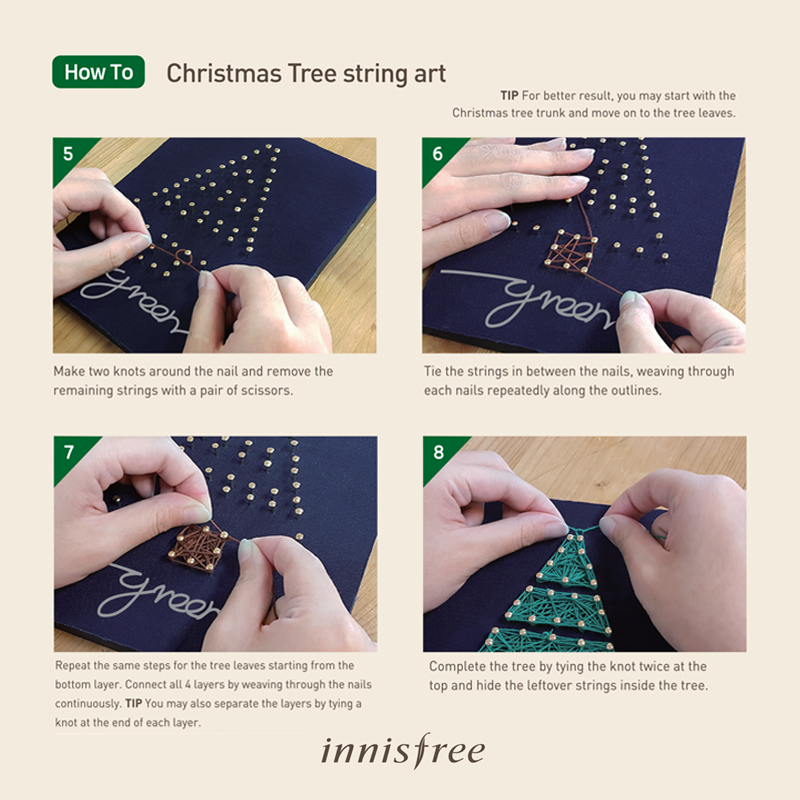 How To Christmas Tree string art

TIP For better result, you may start with the Christmas tree trunk and move on to the tree leaves.

5

green

Make two knots around the nail and remove the remaining strings with a pair of scissors.

6

green

Tie the strings in between the nails, weaving through each nails repeatedly along the outlines.

7

green

Repeat the same steps for the tree leaves starting from the bottom layer. Connect all 4 layers by weaving through the nails continuously. TIP You may also separate the layers by tying a knot at the end of each layer.

8

Complete the tree by tying the knot twice at the top and hide the leftover strings inside the tree.

innisfree