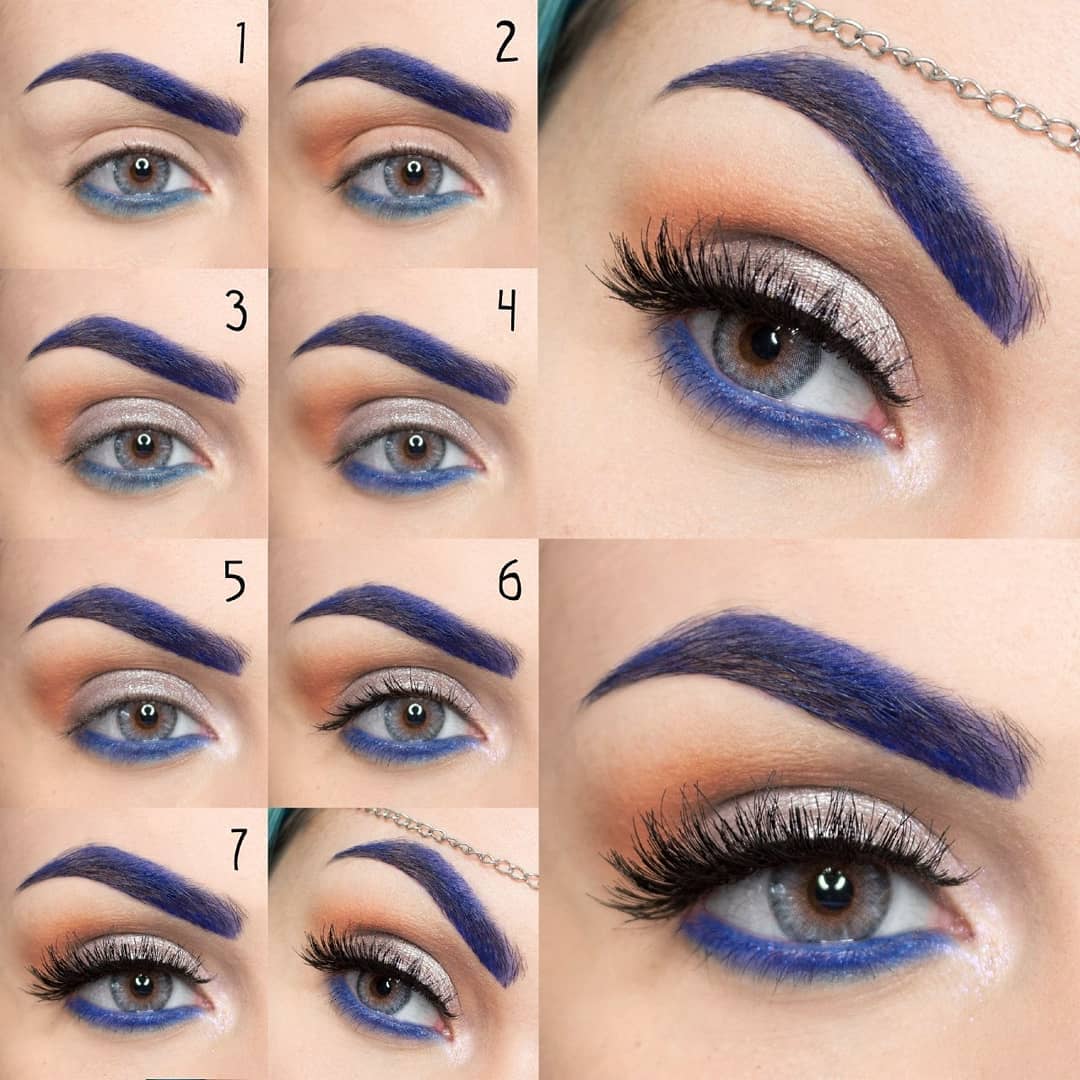 1
2
3
4
5
6
7