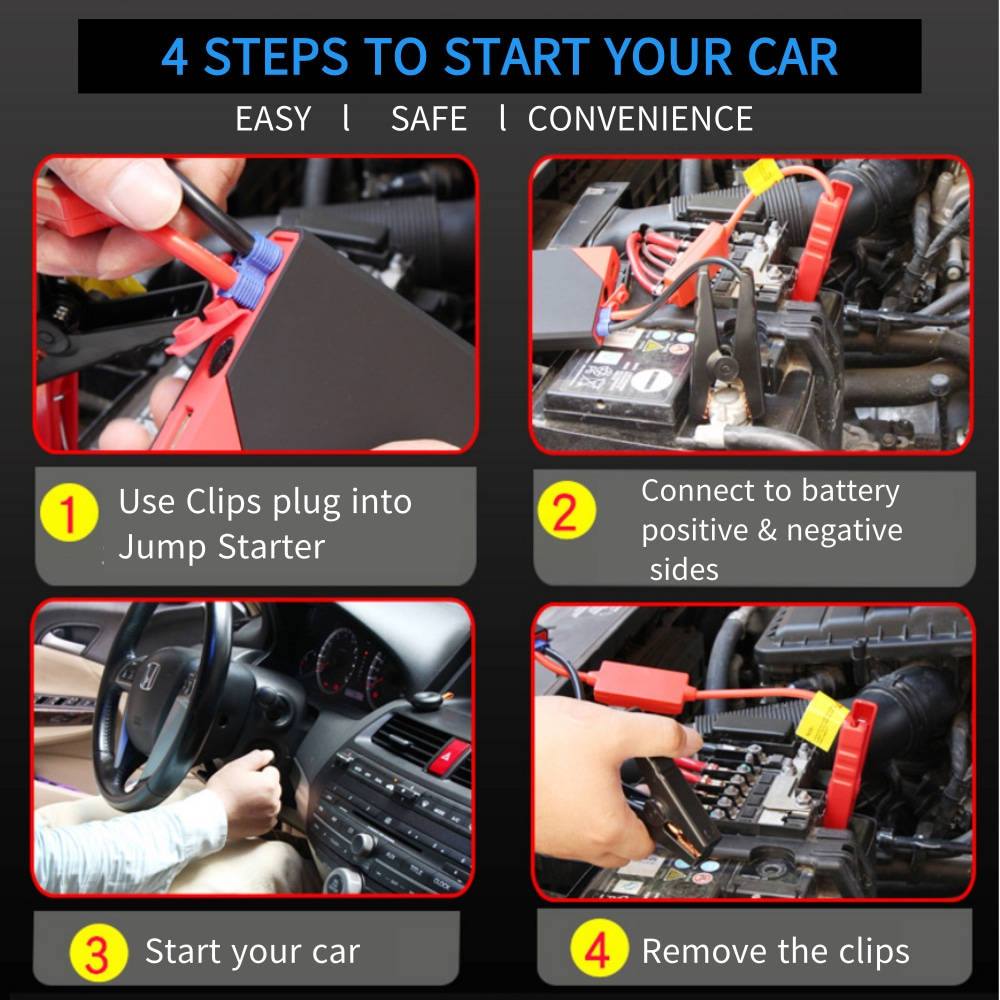 4 STEPS TO START YOUR CAR

EASY l SAFE l CONVENIENCE

1 Use Clips plug into Jump Starter

2 Connect to battery positive & negative sides

3 Start your car

4 Remove the clips