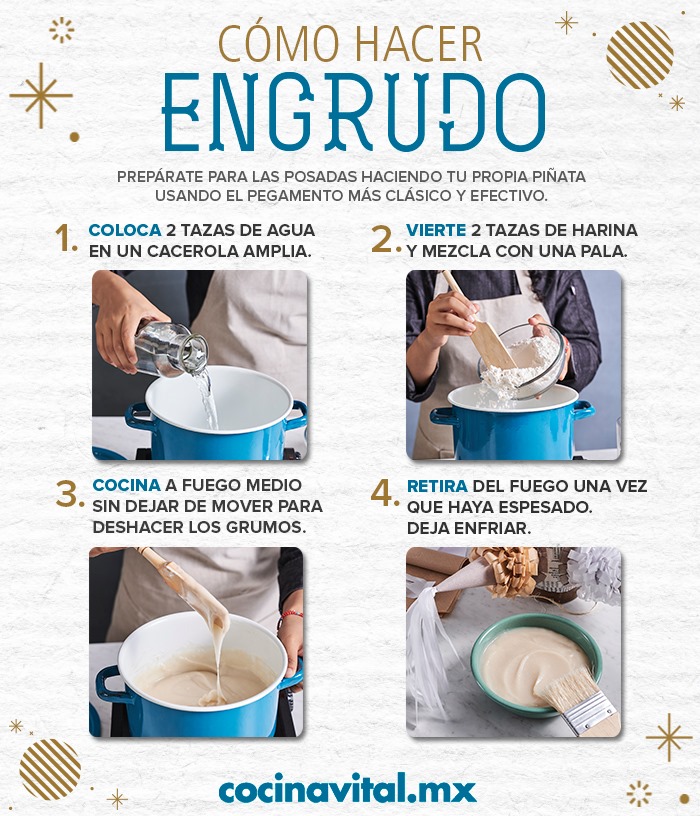 CÓMO HACER
ENGRUDO

PREPÁRATE PARA LAS POSADAS HACIENDO TU PROPIA PIÑATA USANDO EL PEGAMENTO MÁS CLÁSICO Y EFECTIVO.

1. COLOCA 2 TAZAS DE AGUA EN UN CACEROLA AMPLIA.

2. VIERTE 2 TAZAS DE HARINA Y MEZCLA CON UNA PALA.

3. COCINA A FUEGO MEDIO SIN DEJAR DE MOVER PARA DESHACER LOS GRUMOS.

4. RETIRA DEL FUEGO UNA VEZ QUE HAYA ESPESADO. DEJA ENFRIAR.

cocinavital.mx