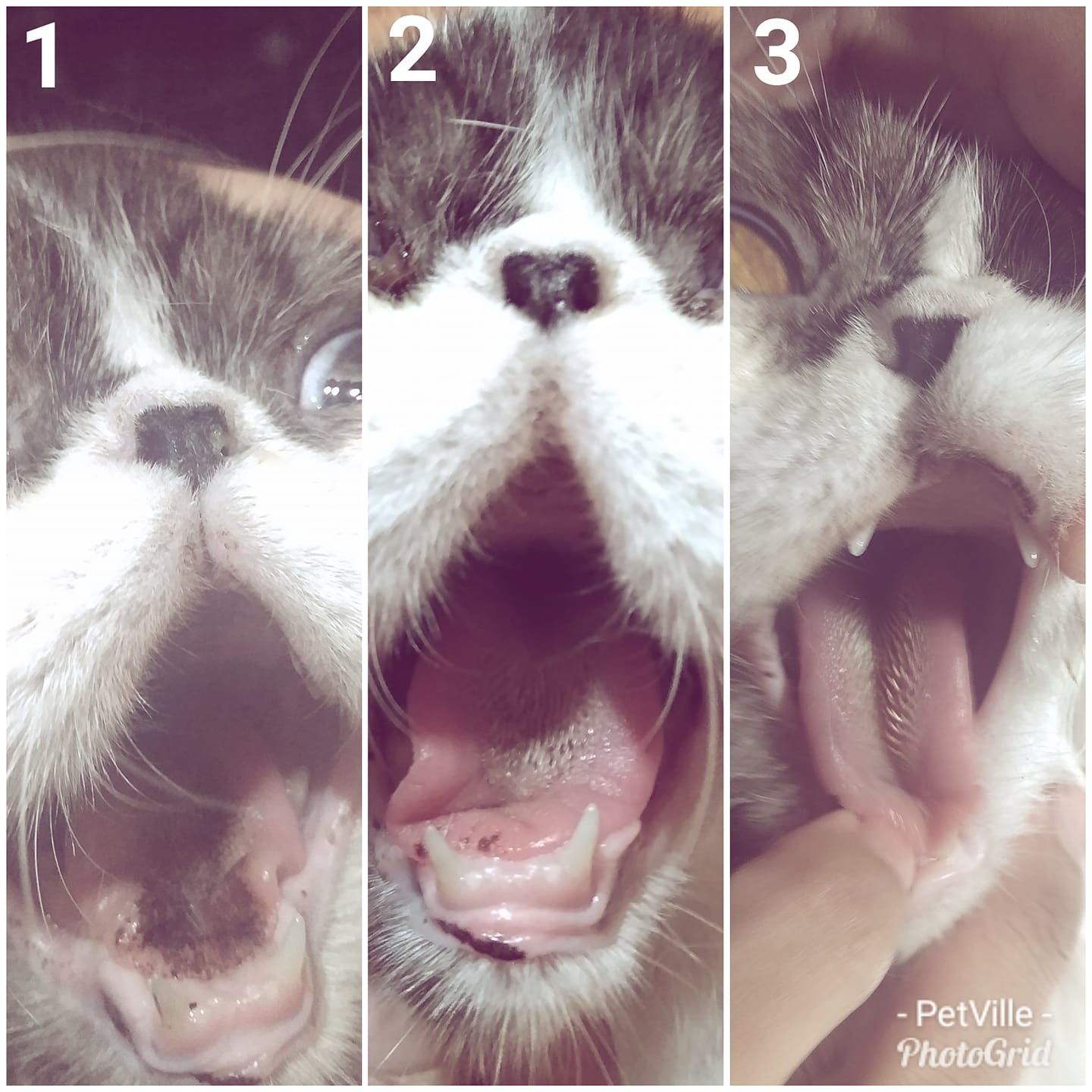 1

2

3

- PetVille -
PhotoGrid