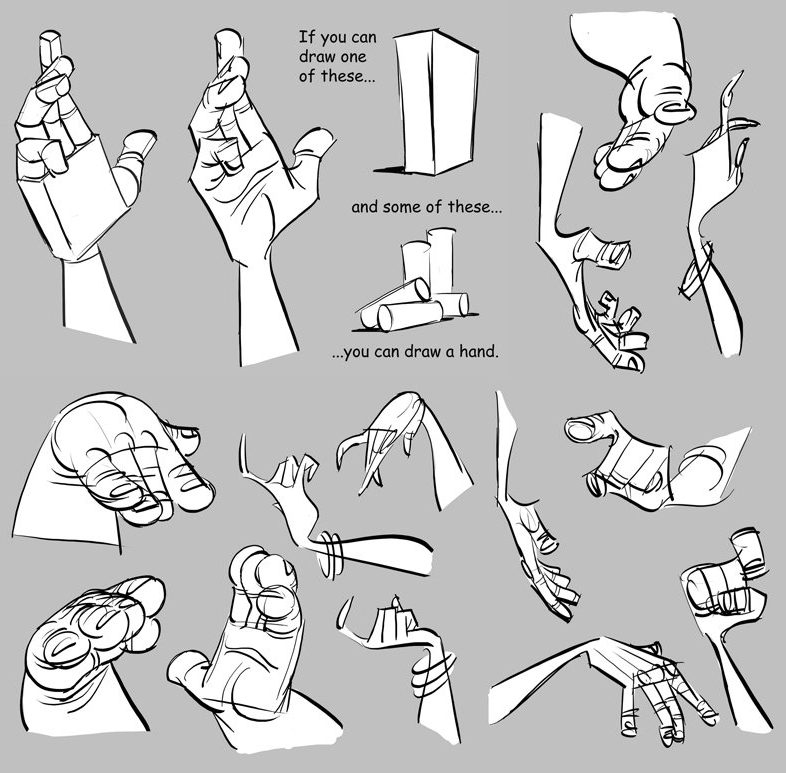 If you can draw one of these...

and some of these...

...you can draw a hand.