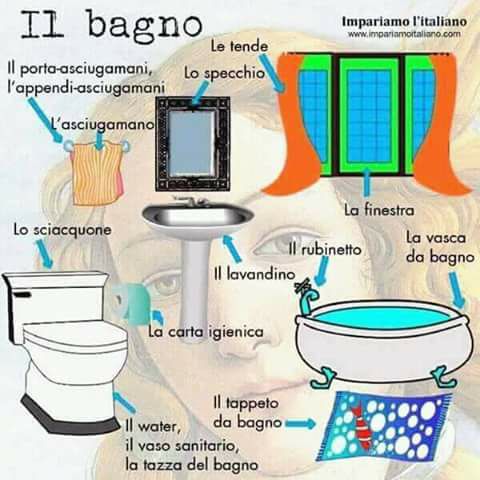 Il bagno

Impariamo l'italiano
www.impariamoitaliano.com

Le tende

Il porta-asciugamani,
l'appendi-asciugamani

Lo specchio

L'asciugamano

La finestra

Lo sciacquone

Il rubinetto

La vasca
da bagno

Il lavandino

La carta igienica

Il tappeto
da bagno

Il water,
il vaso sanitario,
la tazza del bagno