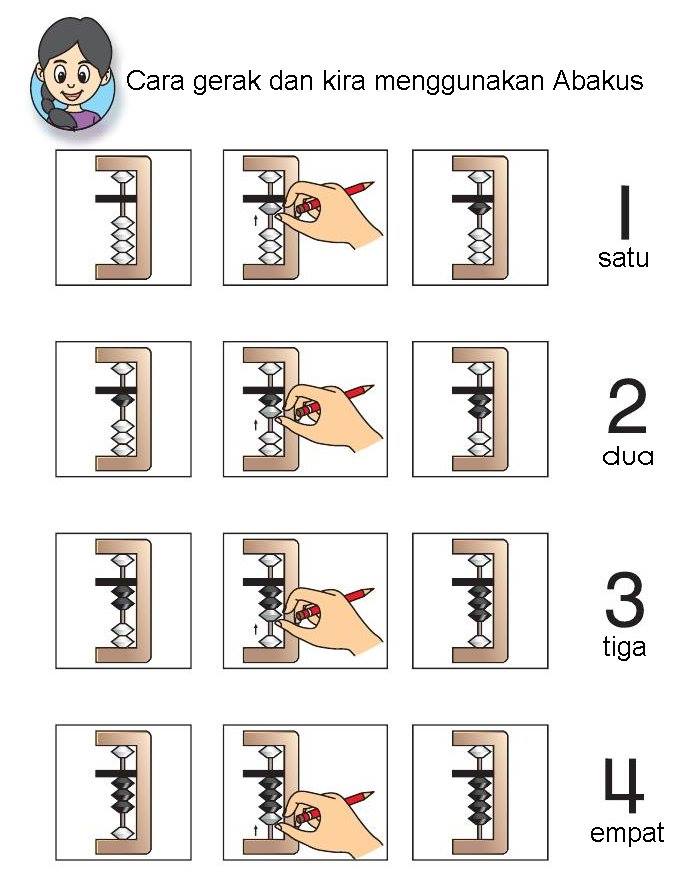 Cara gerak dan kira menggunakan Abakus

1
satu

2
dua

3
tiga

4
empat