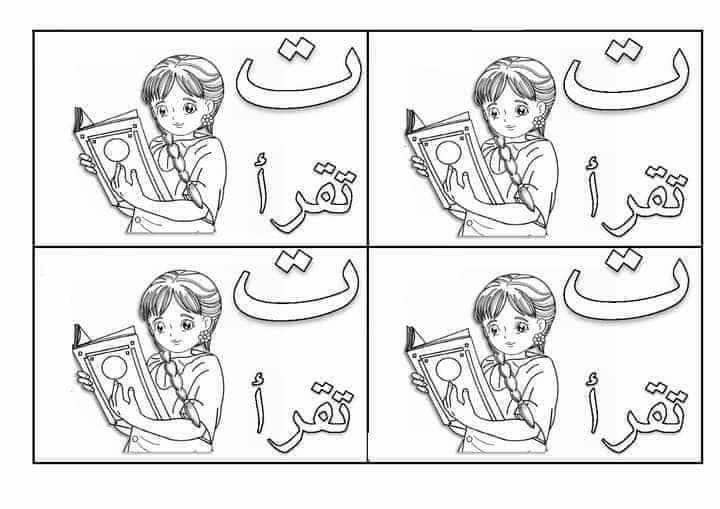 ت
تقرأ

ت
تقرأ

ت
تقرأ

ت
تقرأ