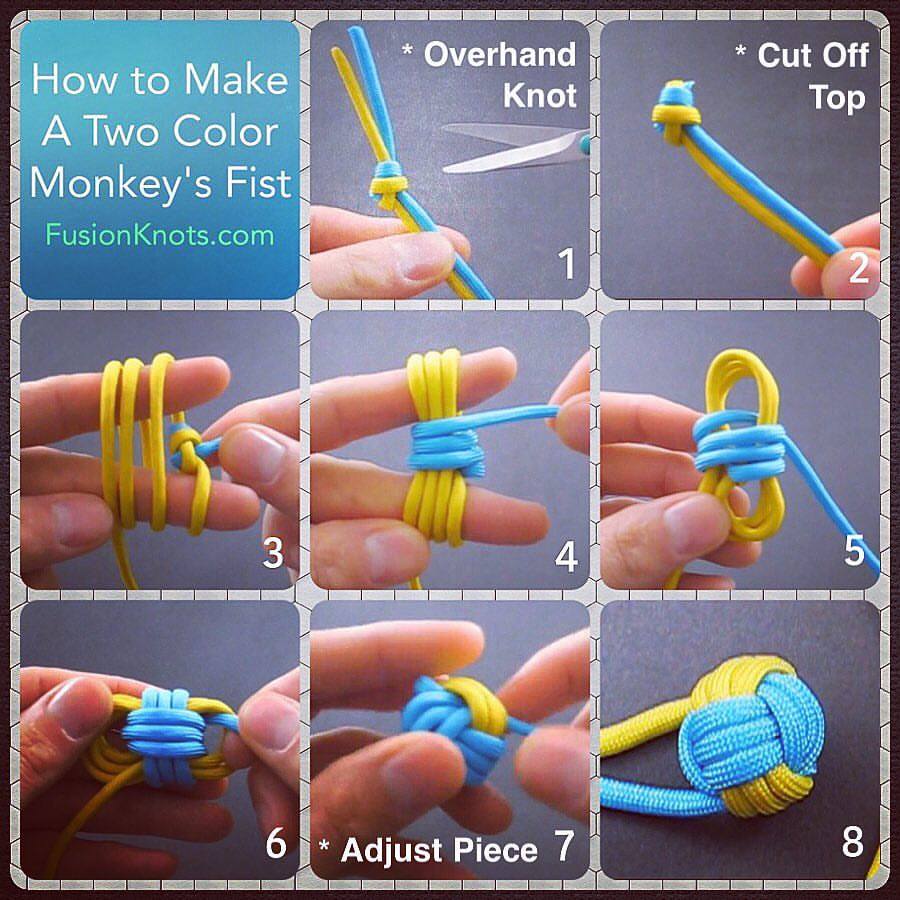 How to Make A Two Color Monkey's Fist

FusionKnots.com

* Overhand Knot

1

* Cut Off Top

2

3

4

5

6

* Adjust Piece 7

8