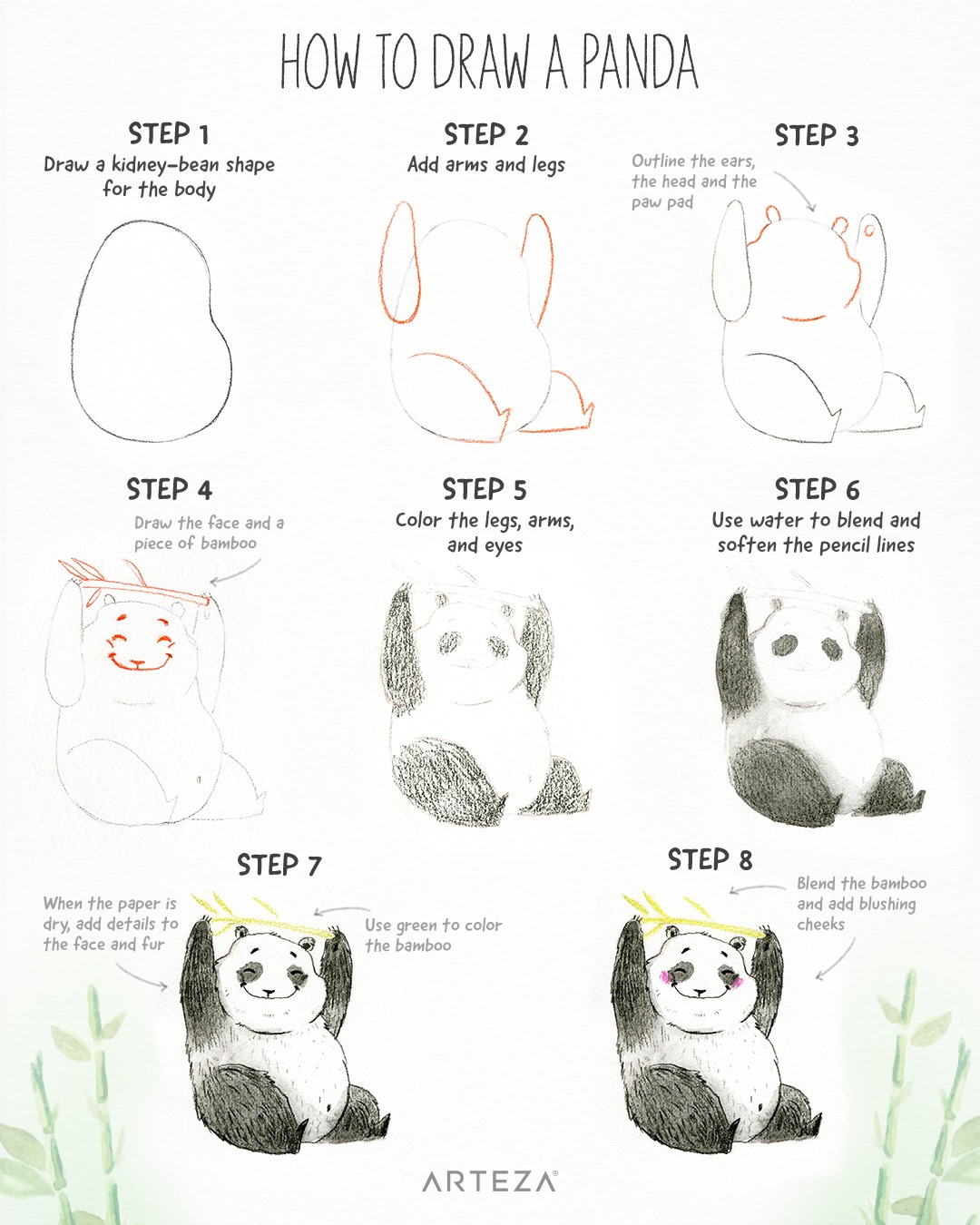 HOW TO DRAW A PANDA

STEP 1
Draw a kidney-bean shape for the body

STEP 2
Add arms and legs

STEP 3
Outline the ears, the head and the paw pad

STEP 4
Draw the face and a piece of bamboo

STEP 5
Color the legs, arms, and eyes

STEP 6
Use water to blend and soften the pencil lines

STEP 7
When the paper is dry, add details to the face and fur

Use green to color the bamboo

STEP 8
Blend the bamboo and add blushing cheeks

ARTEZA®