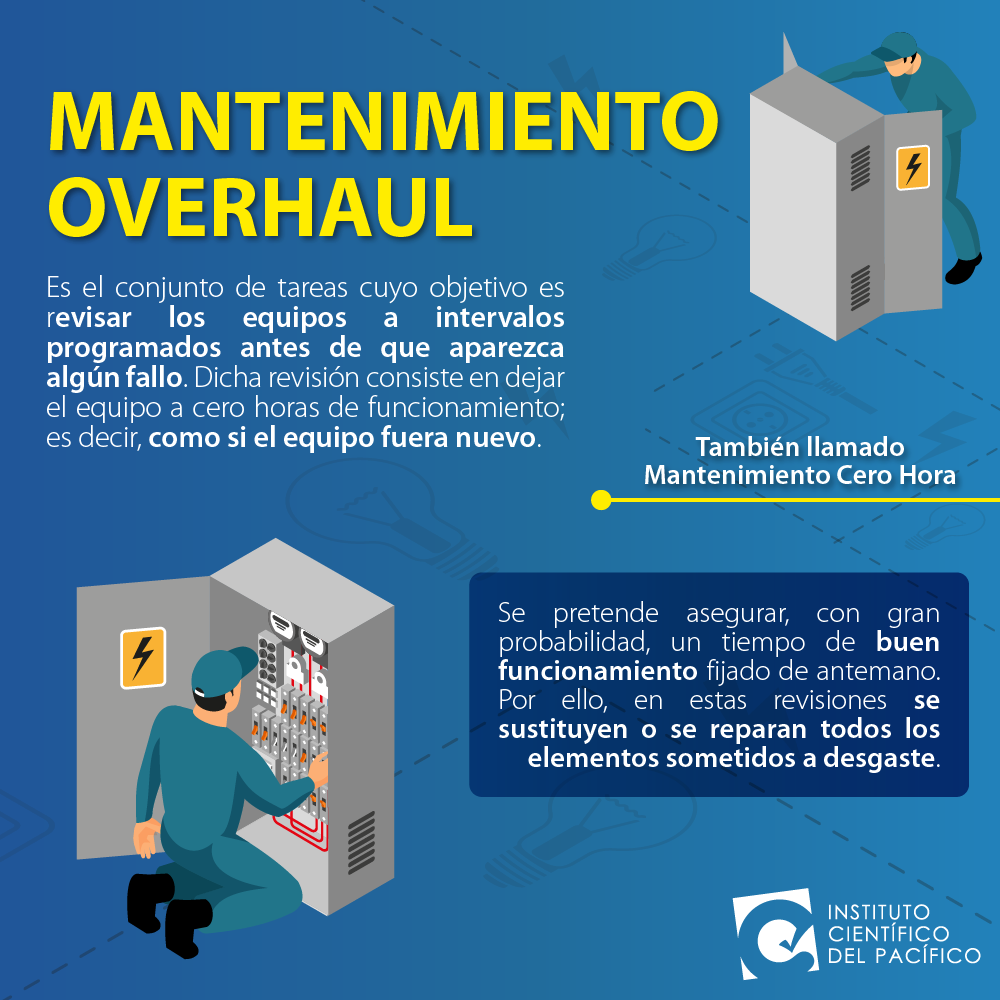 MANTENIMIENTO OVERHAUL

Es el conjunto de tareas cuyo objetivo es revisar los equipos a intervalos programados antes de que aparezca algún fallo. Dicha revisión consiste en dejar el equipo a cero horas de funcionamiento; es decir, como si el equipo fuera nuevo.

También llamado Mantenimiento Cero Hora

Se pretende asegurar, con gran probabilidad, un tiempo de buen funcionamiento fijado de antemano. Por ello, en estas revisiones se sustituyen o se reparan todos los elementos sometidos a desgaste.

INSTITUTO CIENTÍFICO DEL PACÍFICO