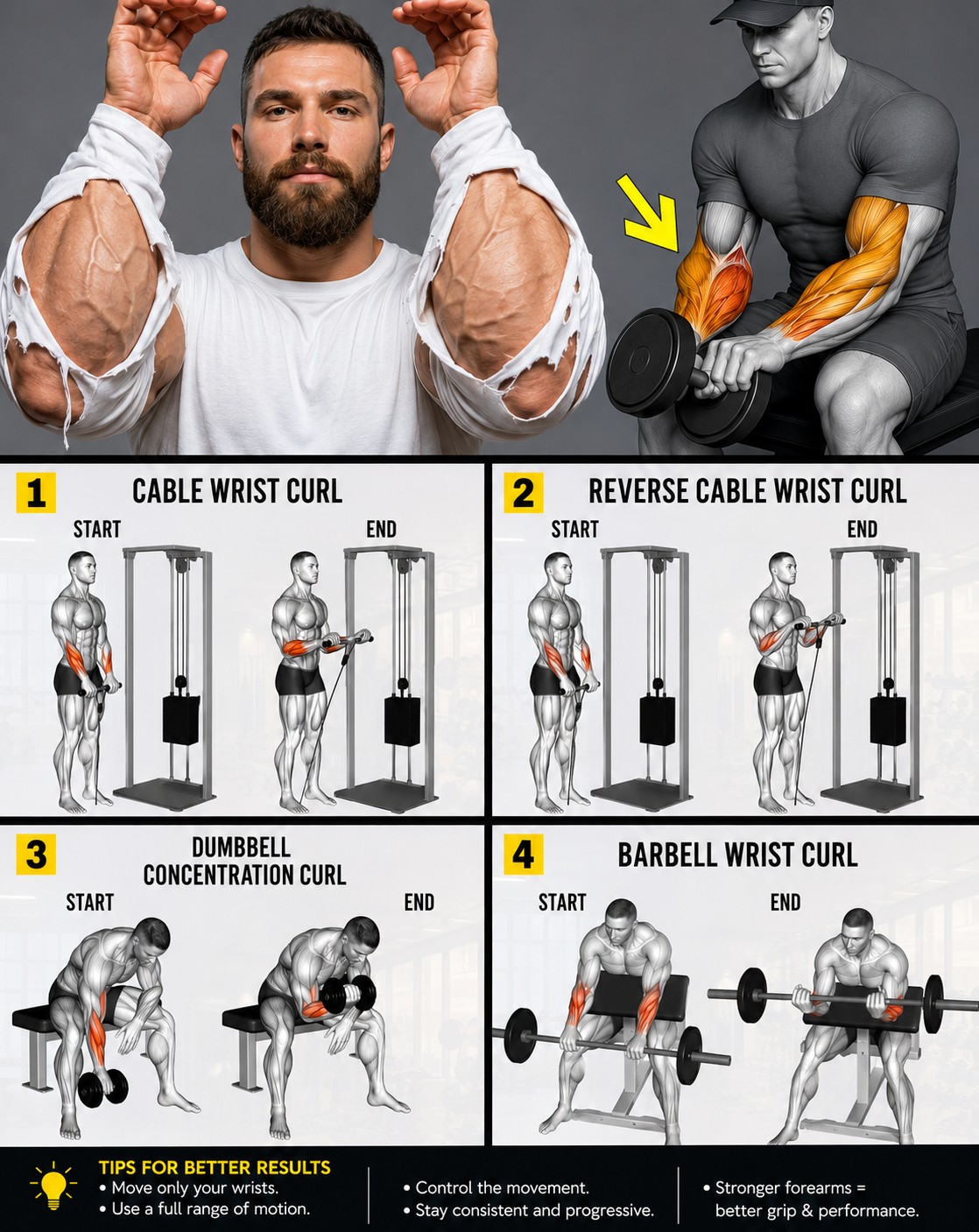 1 CABLE WRIST CURL

START

END

2 REVERSE CABLE WRIST CURL

START

END

3 DUMBBELL CONCENTRATION CURL

START

END

4 BARBELL WRIST CURL

START

END

TIPS FOR BETTER RESULTS
• Move only your wrists.
• Use a full range of motion.

• Control the movement.
• Stay consistent and progressive.

• Stronger forearms = better grip & performance.