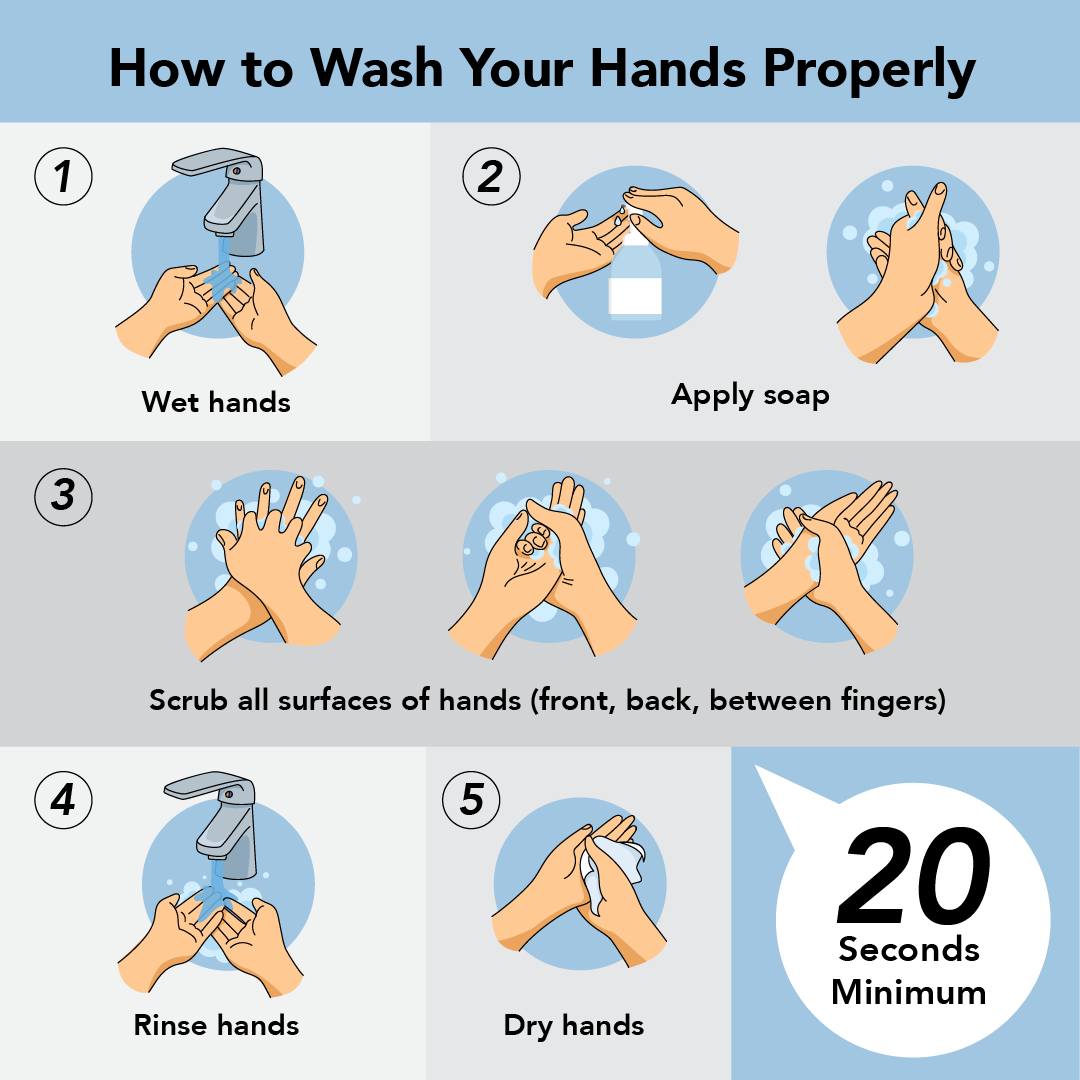 How to Wash Your Hands Properly

1

Wet hands

2

Apply soap

3

Scrub all surfaces of hands (front, back, between fingers)

4

Rinse hands

5

Dry hands

20 Seconds Minimum