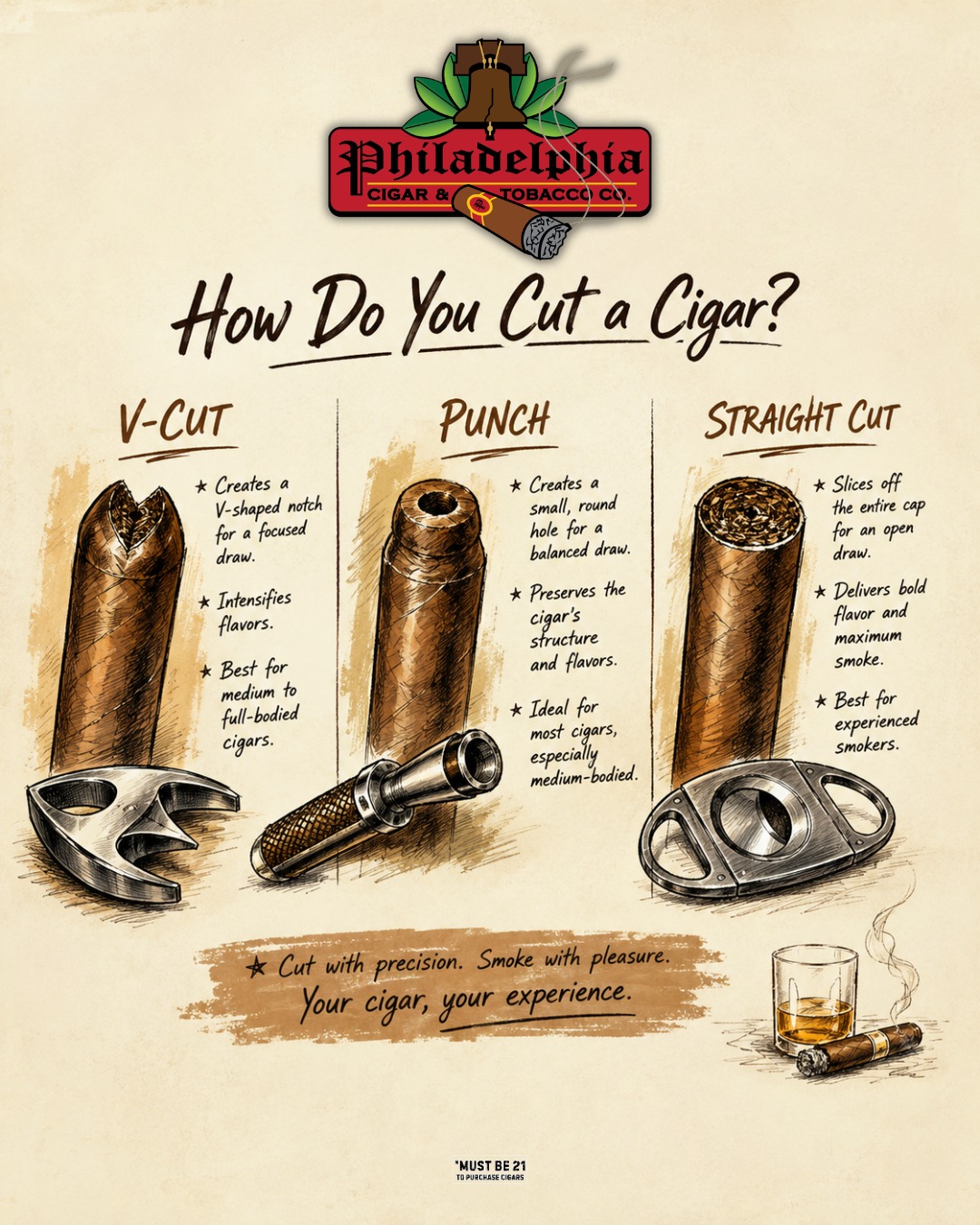 Philadelphia
CIGAR & TOBACCO CO.

How Do You Cut a Cigar?

V-CUT

★ Creates a V-shaped notch for a focused draw.

★ Intensifies flavors.

★ Best for medium to full-bodied cigars.

PUNCH

★ Creates a small, round hole for a balanced draw.

★ Preserves the cigar's structure and flavors.

★ Ideal for most cigars, especially medium-bodied.

STRAIGHT CUT

★ Slices off the entire cap for an open draw.

★ Delivers bold flavor and maximum smoke.

★ Best for experienced smokers.

★ Cut with precision. Smoke with pleasure. Your cigar, your experience.

*MUST BE 21
TO PURCHASE CIGARS