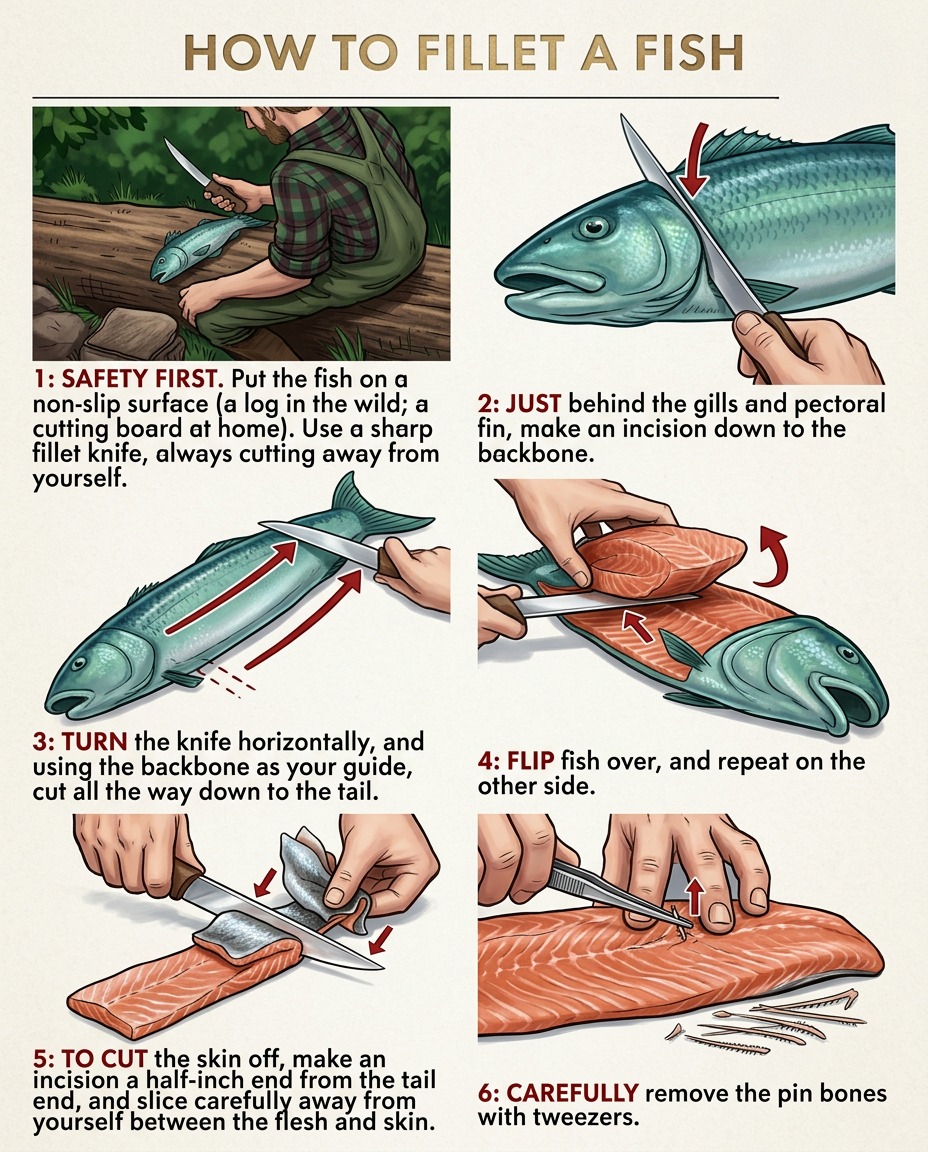 HOW TO FILLET A FISH

1: SAFETY FIRST. Put the fish on a non-slip surface (a log in the wild; a cutting board at home). Use a sharp fillet knife, always cutting away from yourself.

2: JUST behind the gills and pectoral fin, make an incision down to the backbone.

3: TURN the knife horizontally, and using the backbone as your guide, cut all the way down to the tail.

4: FLIP fish over, and repeat on the other side.

5: TO CUT the skin off, make an incision a half-inch end from the tail end, and slice carefully away from yourself between the flesh and skin.

6: CAREFULLY remove the pin bones with tweezers.