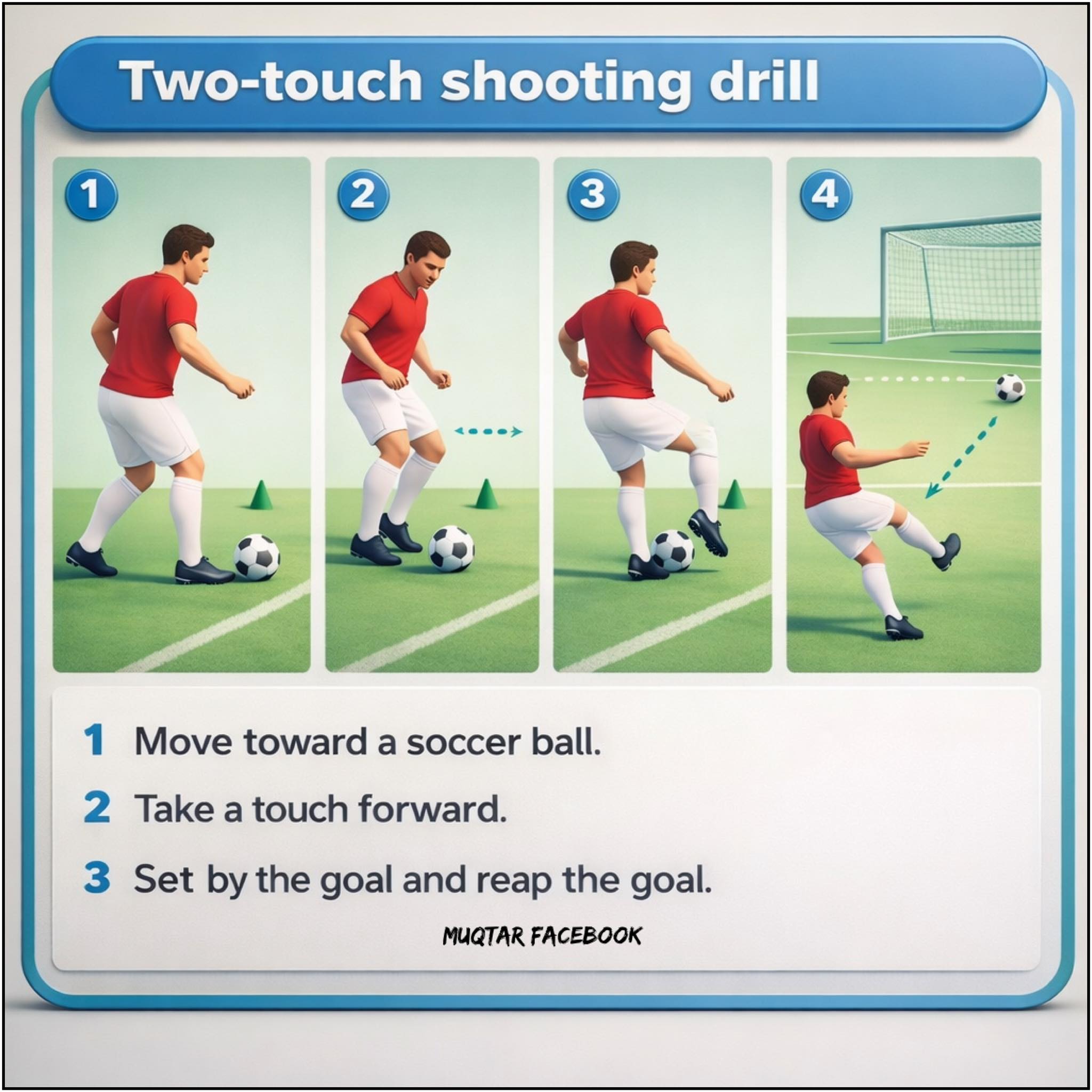 Two-touch shooting drill

1

2

3

4

1 Move toward a soccer ball.

2 Take a touch forward.

3 Set by the goal and reap the goal.

MUQTAR FACEBOOK