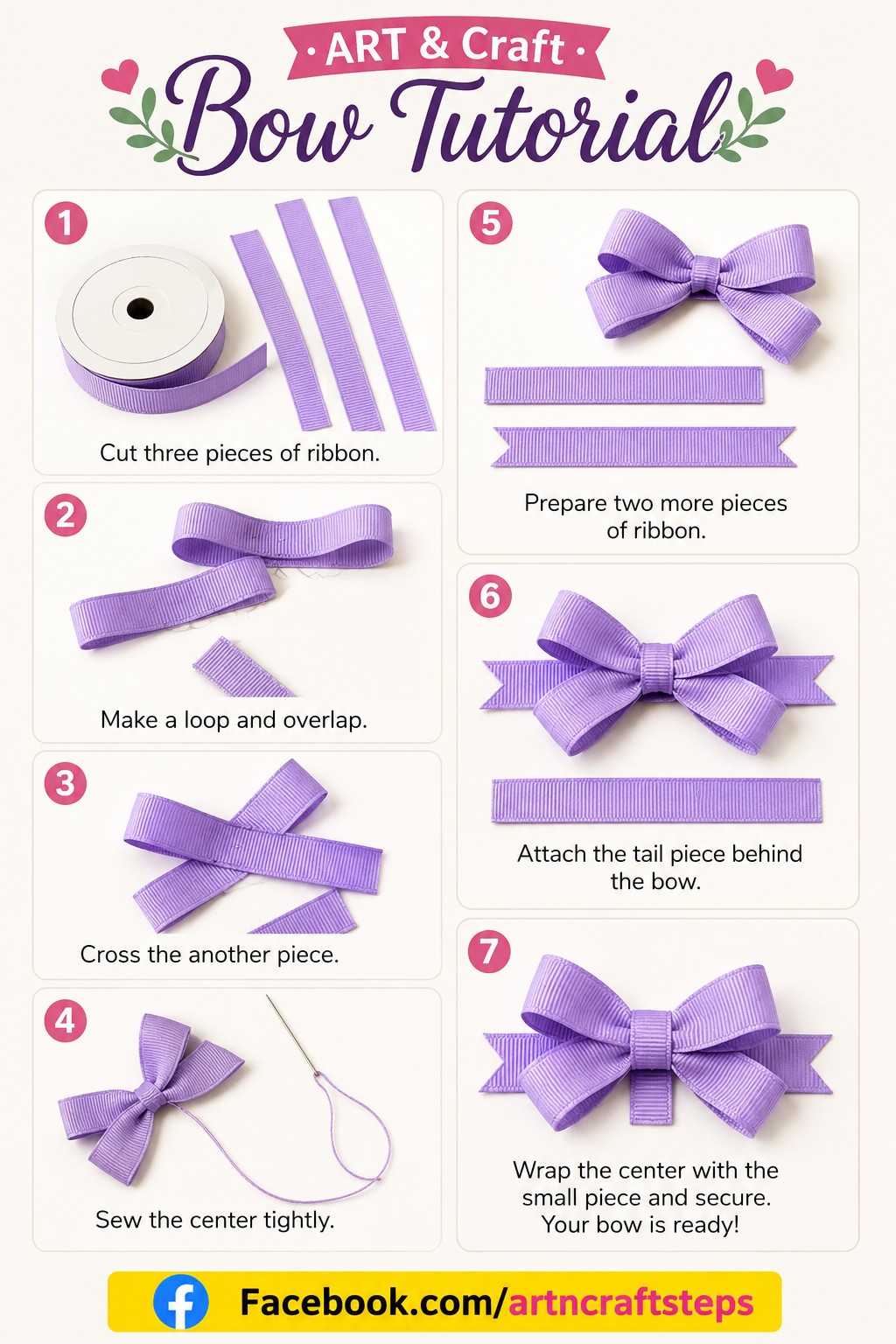 · ART & Craft ·
Bow Tutorial

1
Cut three pieces of ribbon.

2
Make a loop and overlap.

3
Cross the another piece.

4
Sew the center tightly.

5
Prepare two more pieces of ribbon.

6
Attach the tail piece behind the bow.

7
Wrap the center with the small piece and secure. Your bow is ready!

Facebook.com/artncraftsteps