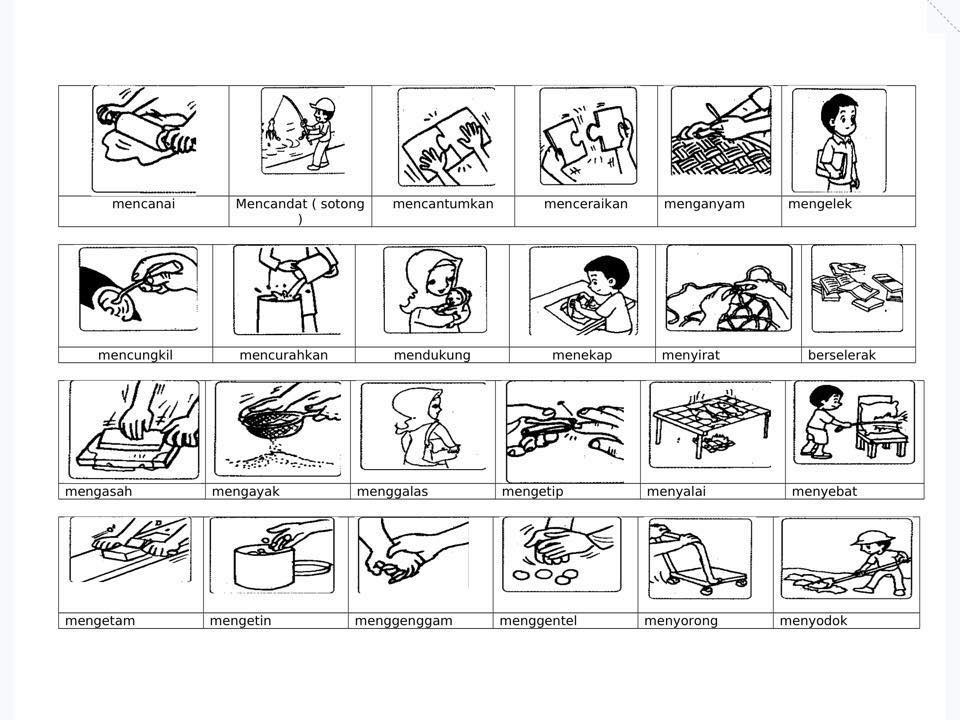 | mencanai | Mencandat ( sotong ) | mencantumkan | menceraikan | menganyam | mengelek |
|---|---|---|---|---|---|

| mencungkil | mencurahkan | mendukung | menekap | menyirat | berselerak |
|---|---|---|---|---|---|

| mengasah | mengayak | menggalas | mengetip | menyalai | menyebat |
|---|---|---|---|---|---|

| mengetam | mengetin | menggenggam | menggentel | menyorong | menyodok |
|---|---|---|---|---|---|