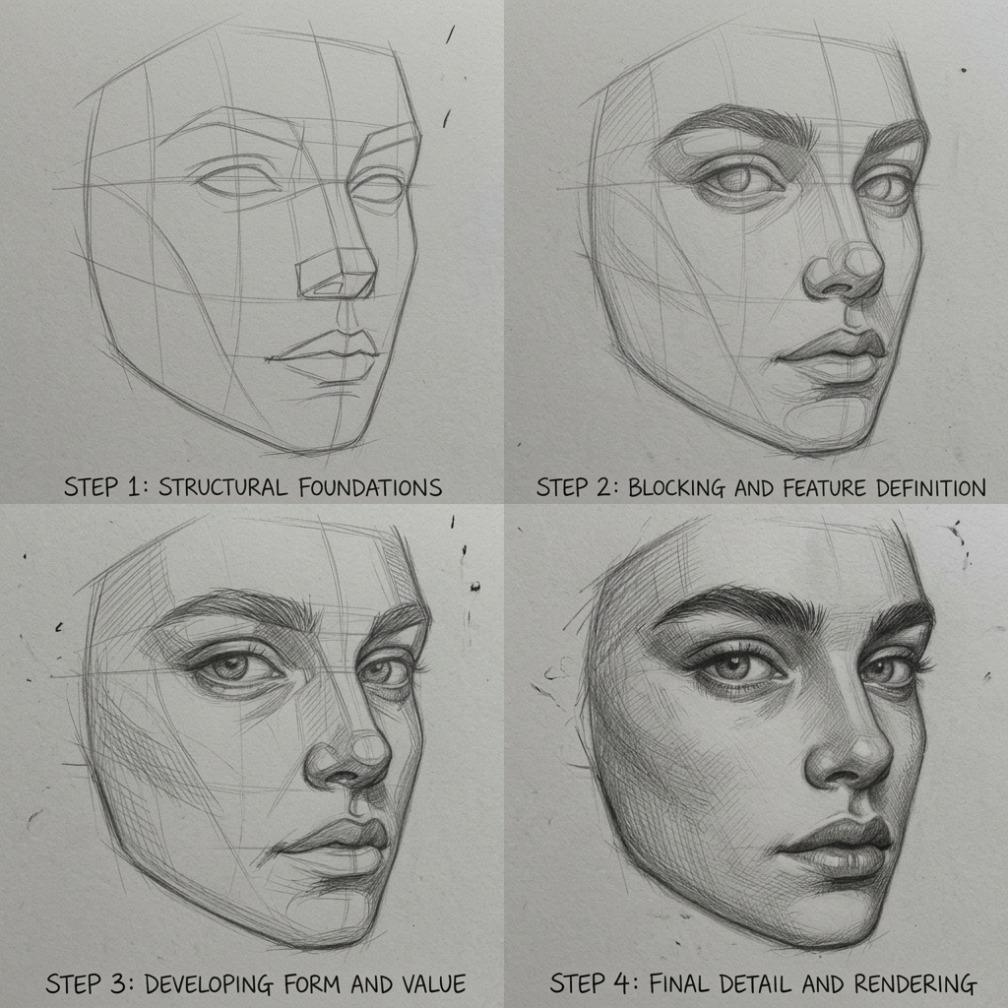 STEP 1: STRUCTURAL FOUNDATIONS

STEP 2: BLOCKING AND FEATURE DEFINITION

STEP 3: DEVELOPING FORM AND VALUE

STEP 4: FINAL DETAIL AND RENDERING