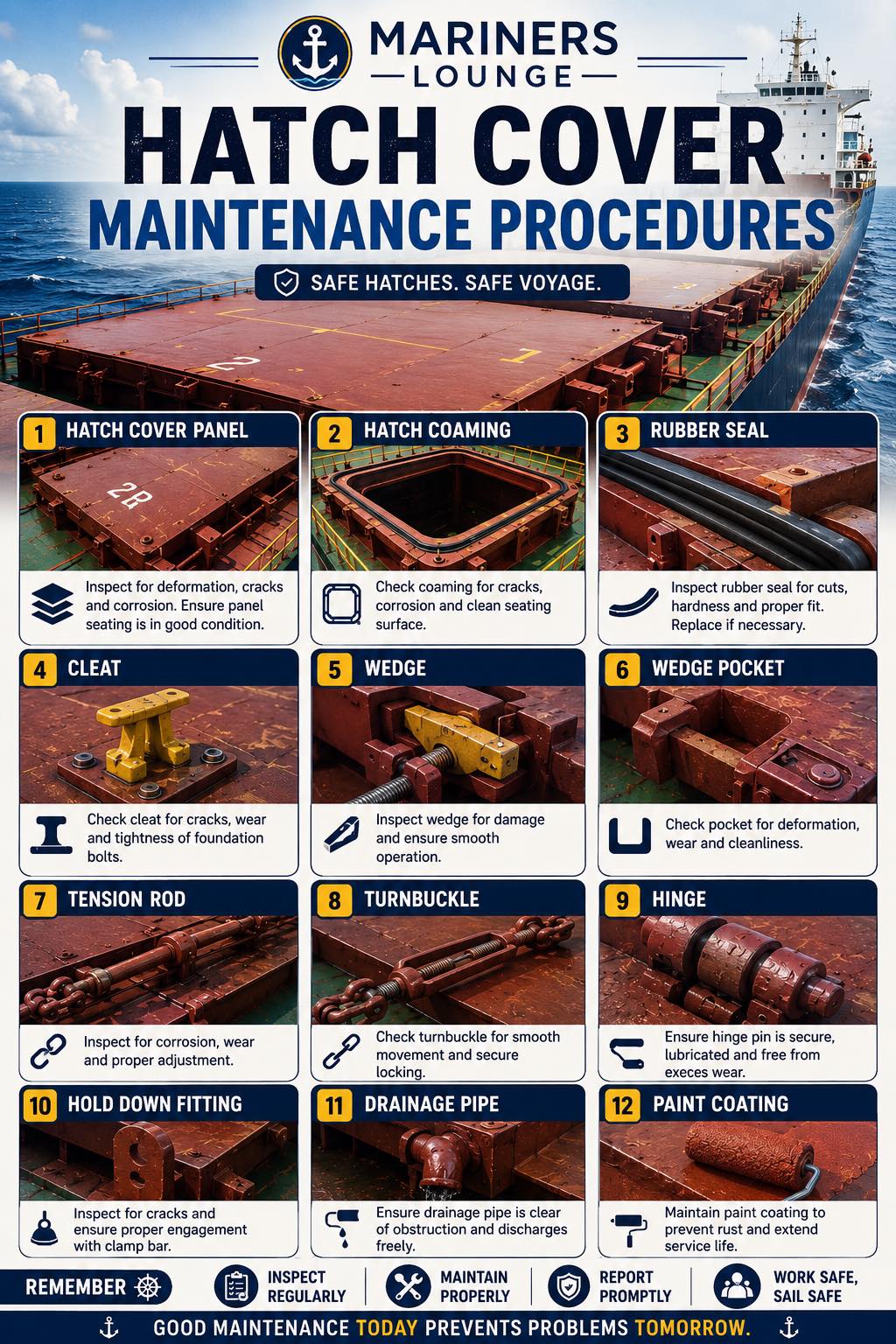 MARINERS
LOUNGE

HATCH COVER
MAINTENANCE PROCEDURES

SAFE HATCHES. SAFE VOYAGE.

2 1

1 HATCH COVER PANEL
2R
Inspect for deformation, cracks and corrosion. Ensure panel seating is in good condition.

2 HATCH COAMING
Check coaming for cracks, corrosion and clean seating surface.

3 RUBBER SEAL
Inspect rubber seal for cuts, hardness and proper fit. Replace if necessary.

4 CLEAT
Check cleat for cracks, wear and tightness of foundation bolts.

5 WEDGE
Inspect wedge for damage and ensure smooth operation.

6 WEDGE POCKET
Check pocket for deformation, wear and cleanliness.

7 TENSION ROD
Inspect for corrosion, wear and proper adjustment.

8 TURNBUCKLE
Check turnbuckle for smooth movement and secure locking.

9 HINGE
Ensure hinge pin is secure, lubricated and free from execes wear.

10 HOLD DOWN FITTING
Inspect for cracks and ensure proper engagement with clamp bar.

11 DRAINAGE PIPE
Ensure drainage pipe is clear of obstruction and discharges freely.

12 PAINT COATING
Maintain paint coating to prevent rust and extend service life.

REMEMBER
INSPECT REGULARLY
MAINTAIN PROPERLY
REPORT PROMPTLY
WORK SAFE, SAIL SAFE

GOOD MAINTENANCE TODAY PREVENTS PROBLEMS TOMORROW.