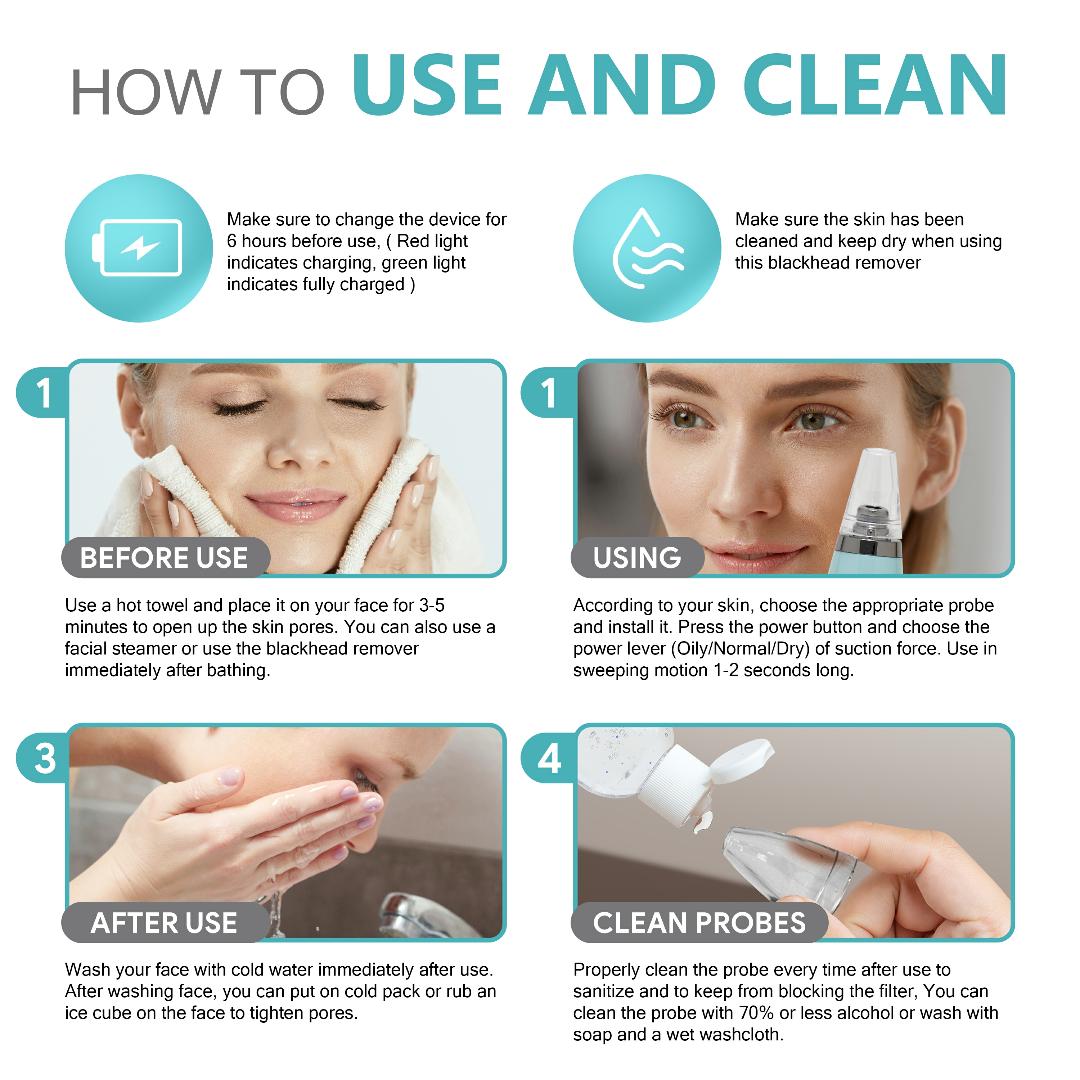 HOW TO USE AND CLEAN

Make sure to change the device for 6 hours before use, ( Red light indicates charging, green light indicates fully charged )

Make sure the skin has been cleaned and keep dry when using this blackhead remover

1

BEFORE USE

Use a hot towel and place it on your face for 3-5 minutes to open up the skin pores. You can also use a facial steamer or use the blackhead remover immediately after bathing.

1

USING

According to your skin, choose the appropriate probe and install it. Press the power button and choose the power lever (Oily/Normal/Dry) of suction force. Use in sweeping motion 1-2 seconds long.

3

AFTER USE

Wash your face with cold water immediately after use. After washing face, you can put on cold pack or rub an ice cube on the face to tighten pores.

4

CLEAN PROBES

Properly clean the probe every time after use to sanitize and to keep from blocking the filter, You can clean the probe with 70% or less alcohol or wash with soap and a wet washcloth.