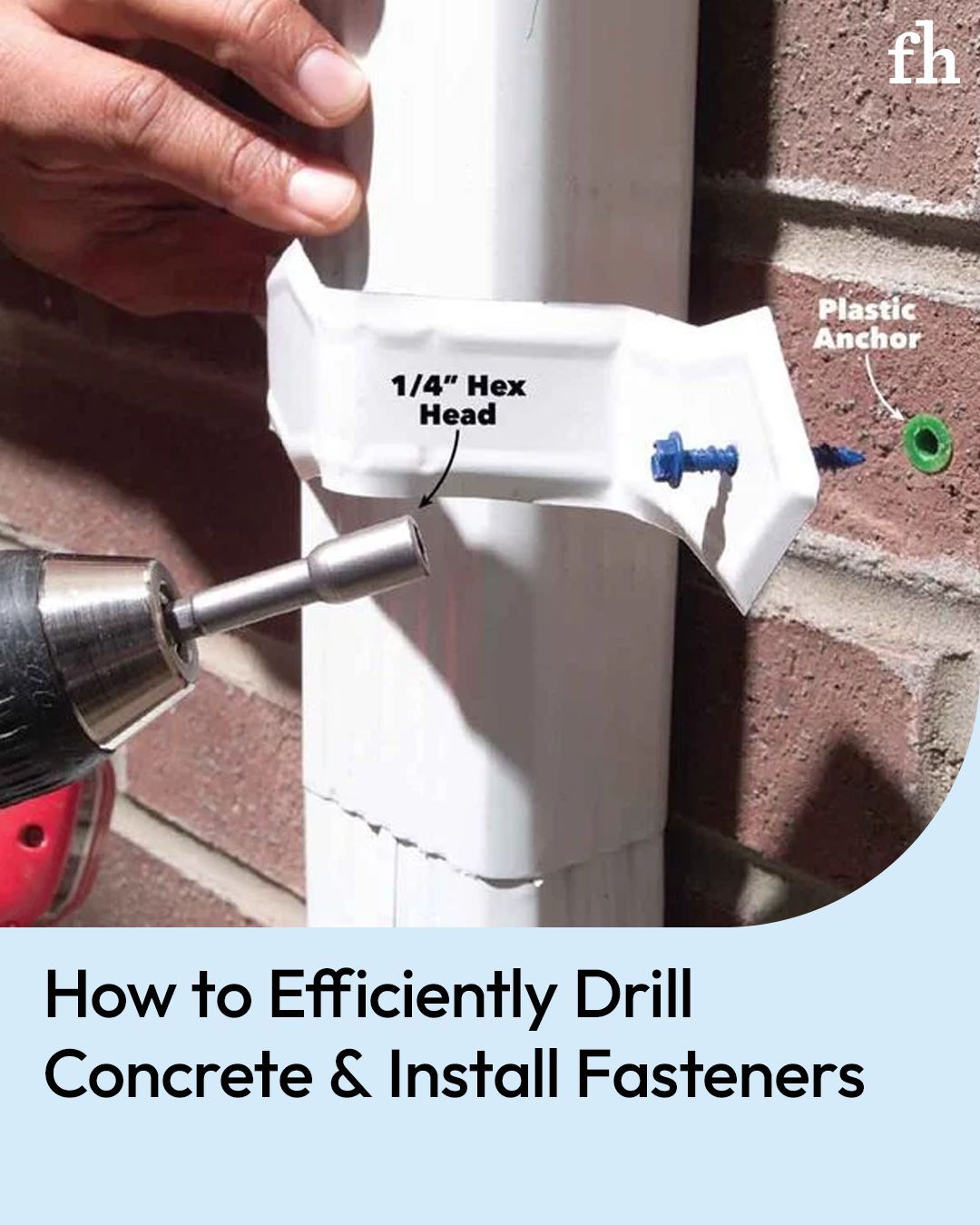 fh

Plastic Anchor

1/4" Hex Head

How to Efficiently Drill Concrete & Install Fasteners