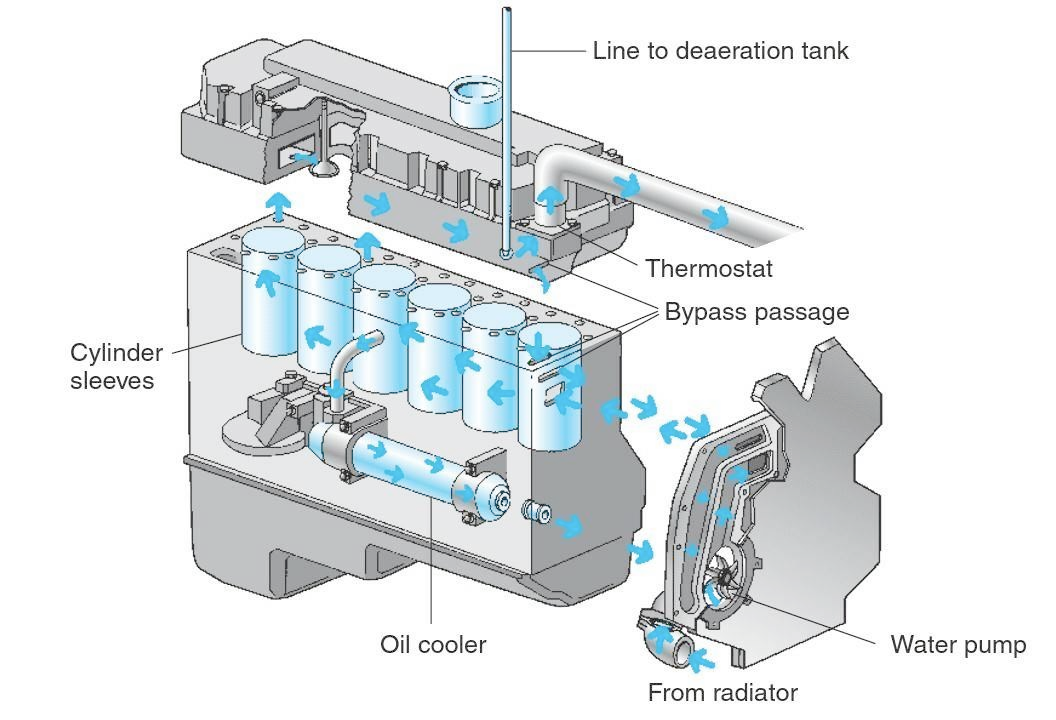 Line to deaeration tank

Thermostat

Bypass passage

Cylinder sleeves

Oil cooler

Water pump

From radiator