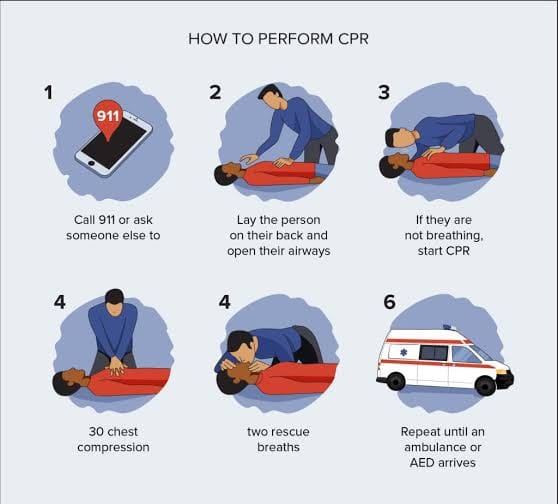 HOW TO PERFORM CPR

1

911

Call 911 or ask someone else to

2

Lay the person on their back and open their airways

3

If they are not breathing, start CPR

4

30 chest compression

4

two rescue breaths

6

Repeat until an ambulance or AED arrives