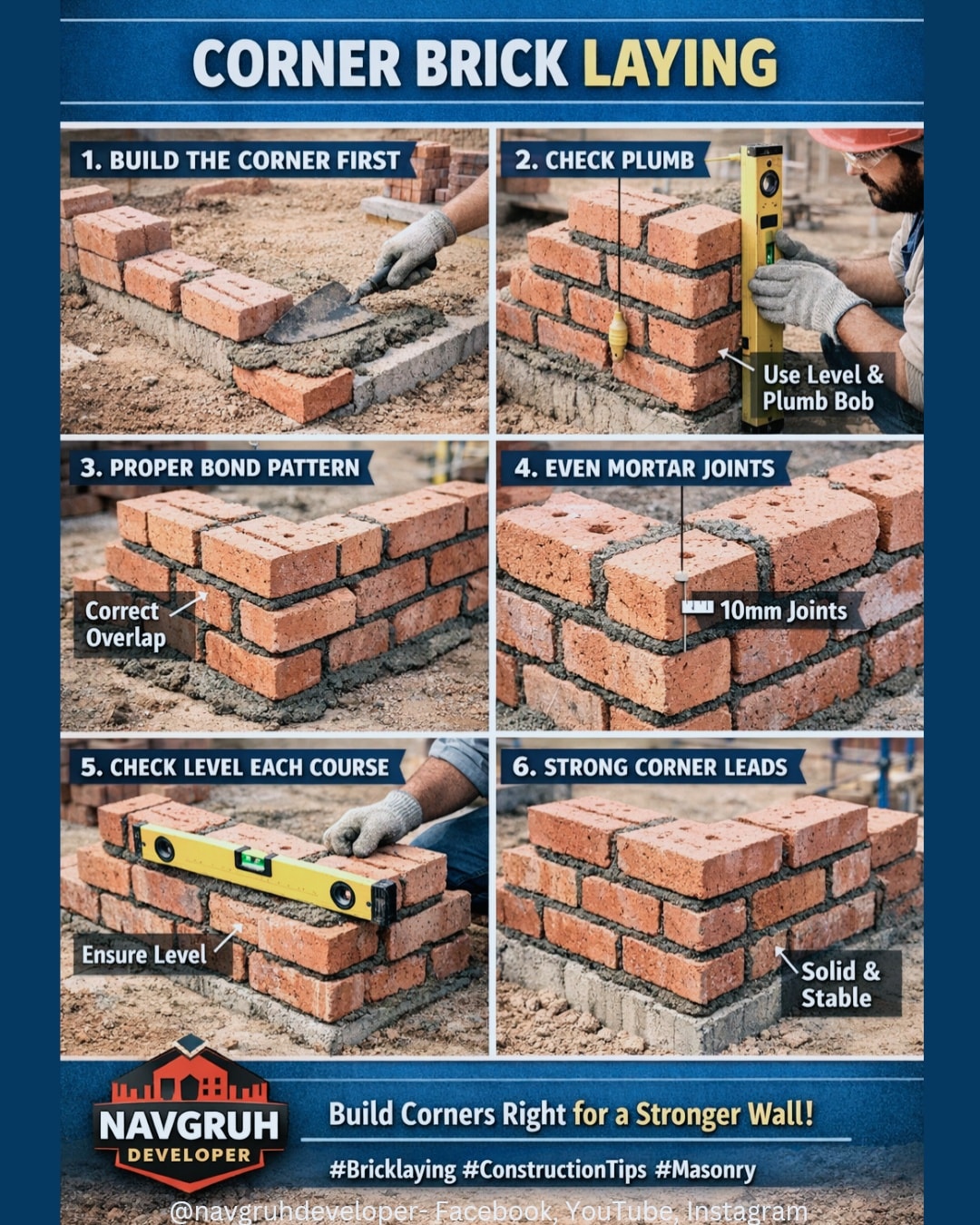 CORNER BRICK LAYING

1. BUILD THE CORNER FIRST

2. CHECK PLUMB

Use Level & Plumb Bob

3. PROPER BOND PATTERN

Correct Overlap

4. EVEN MORTAR JOINTS

10mm Joints

5. CHECK LEVEL EACH COURSE

Ensure Level

6. STRONG CORNER LEADS

Solid & Stable

NAVGRUH DEVELOPER

Build Corners Right for a Stronger Wall!

#Bricklaying #ConstructionTips #Masonry

@navgruhdeveloper- Facebook, YouTube, Instagram