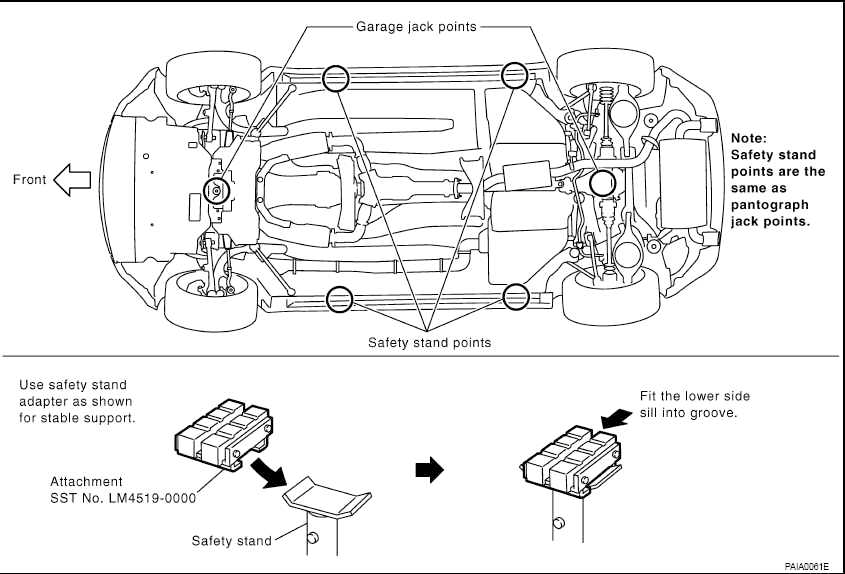 Garage jack points

Front

Note:
Safety stand points are the same as pantograph jack points.

Safety stand points

Use safety stand adapter as shown for stable support.

Attachment
SST No. LM4519-0000

Safety stand

Fit the lower side sill into groove.

PAIA0061E