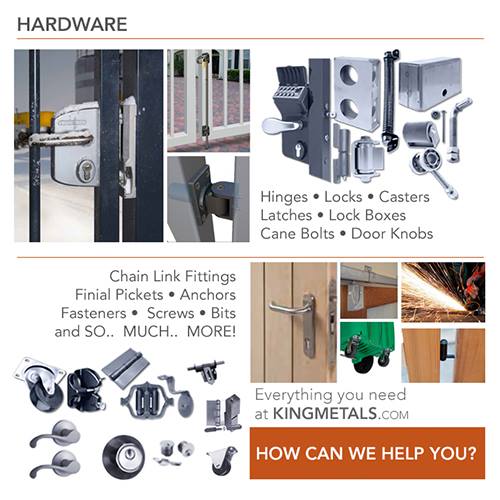 HARDWARE

Hinges • Locks • Casters
Latches • Lock Boxes
Cane Bolts • Door Knobs

Chain Link Fittings
Finial Pickets • Anchors
Fasteners • Screws • Bits
and SO.. MUCH.. MORE!

Everything you need
at KINGMETALS.COM

HOW CAN WE HELP YOU?