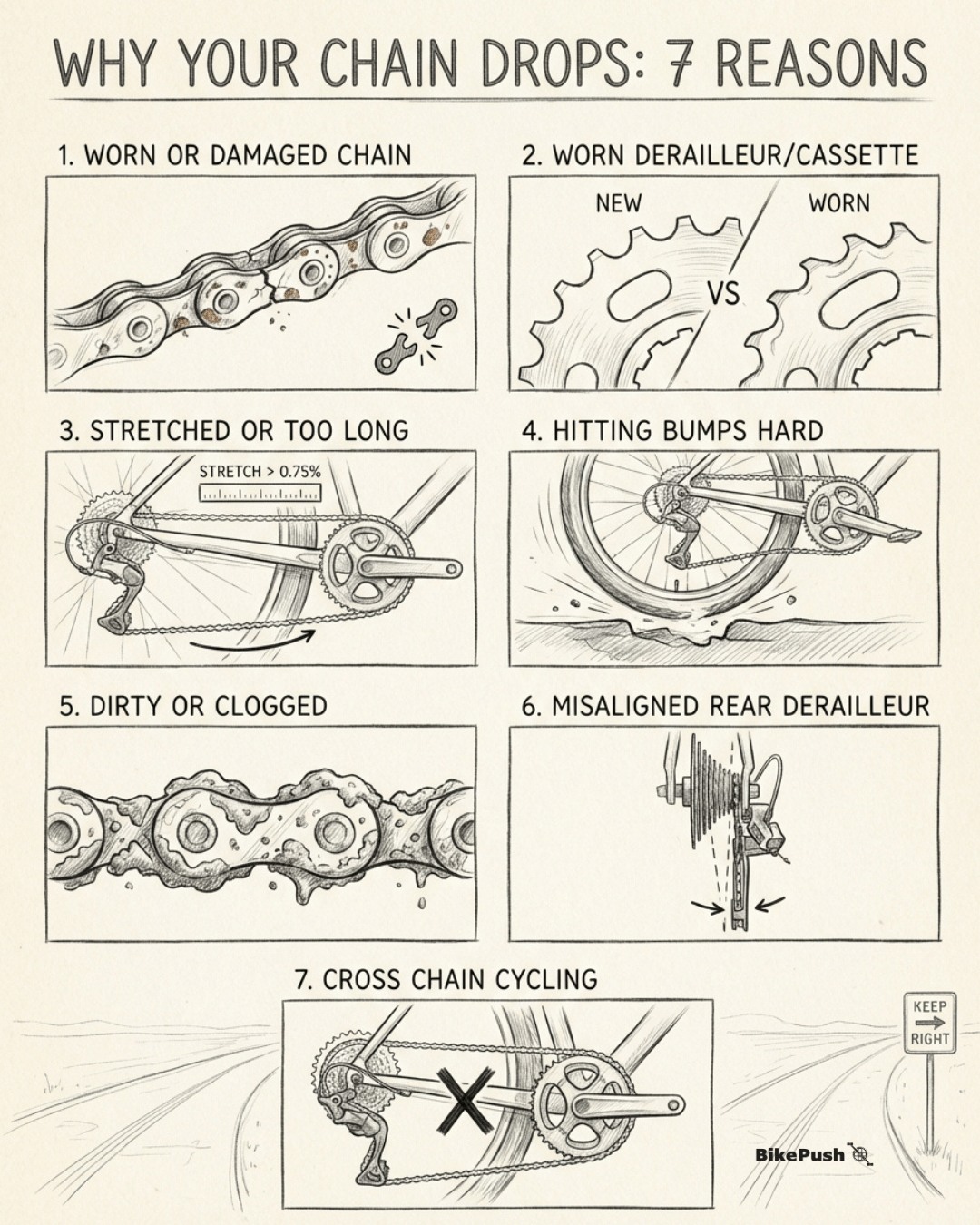 WHY YOUR CHAIN DROPS: 7 REASONS

1. WORN OR DAMAGED CHAIN

2. WORN DERAILLEUR/CASSETTE

NEW

VS

WORN

3. STRETCHED OR TOO LONG

STRETCH > 0.75%

4. HITTING BUMPS HARD

5. DIRTY OR CLOGGED

6. MISALIGNED REAR DERAILLEUR

7. CROSS CHAIN CYCLING

KEEP

RIGHT

BikePush