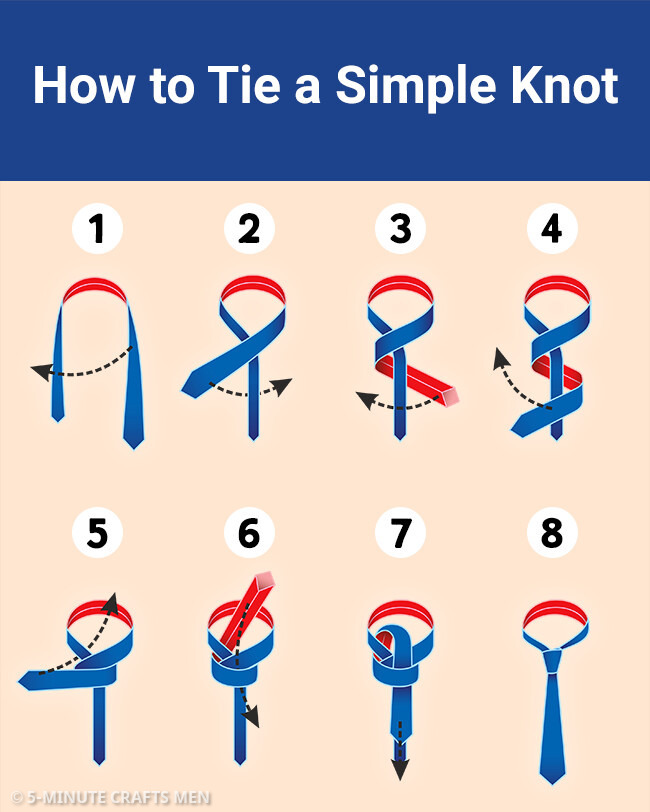 How to Tie a Simple Knot

1
2
3
4
5
6
7
8

© 5-MINUTE CRAFTS MEN