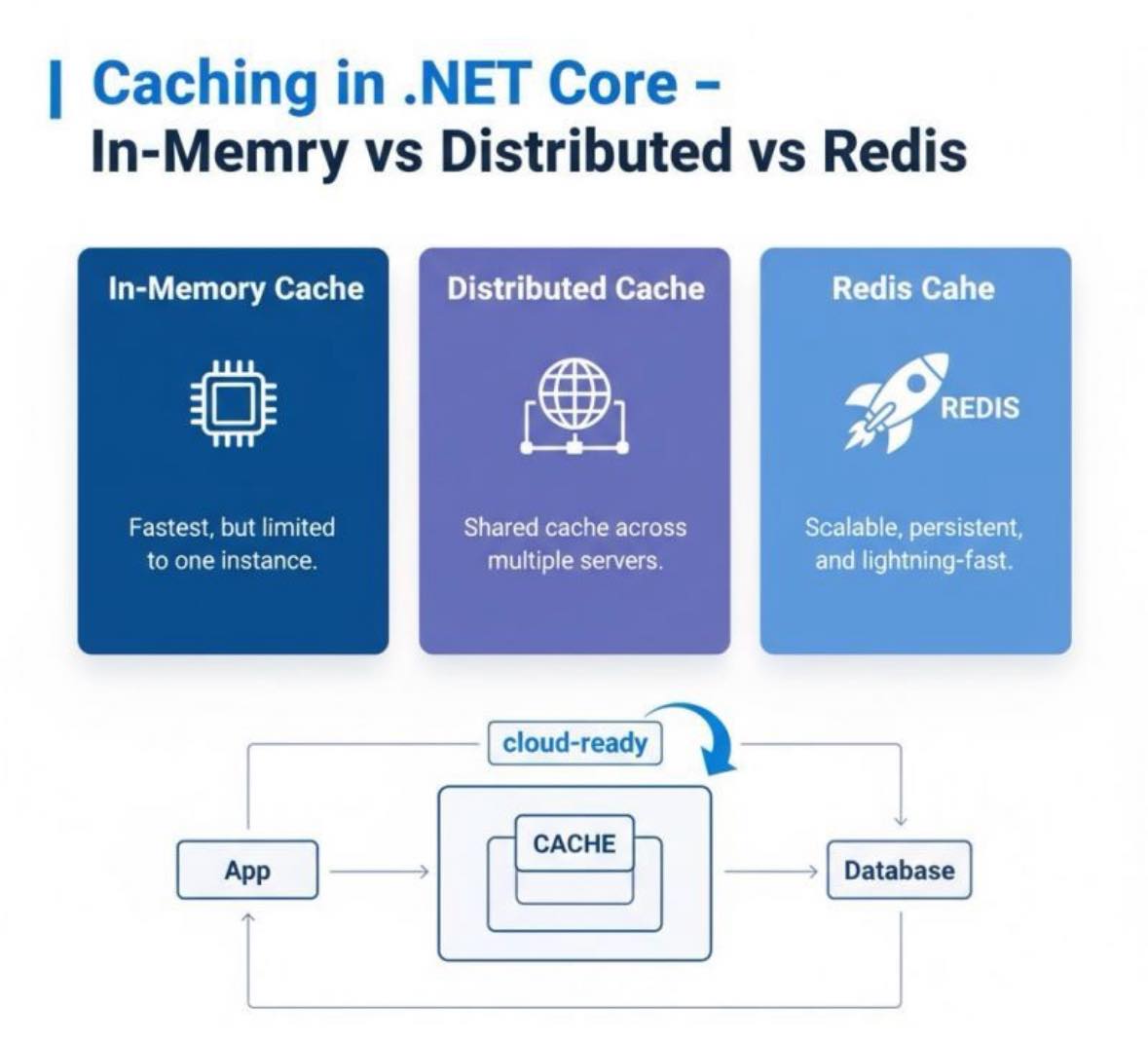 Caching in .NET Core –
In-Memry vs Distributed vs Redis

In-Memory Cache

Fastest, but limited to one instance.

Distributed Cache

Shared cache across multiple servers.

Redis Cahe

REDIS

Scalable, persistent, and lightning-fast.

cloud-ready

App

CACHE

Database