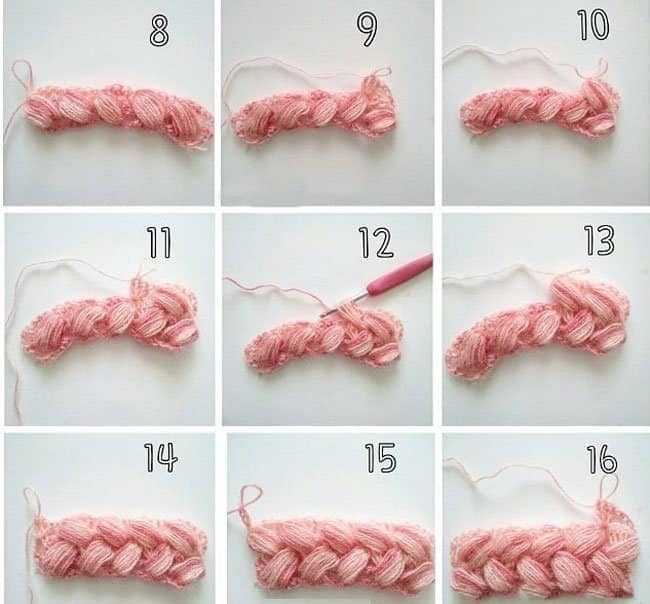 8

9

10

11

12

13

14

15

16