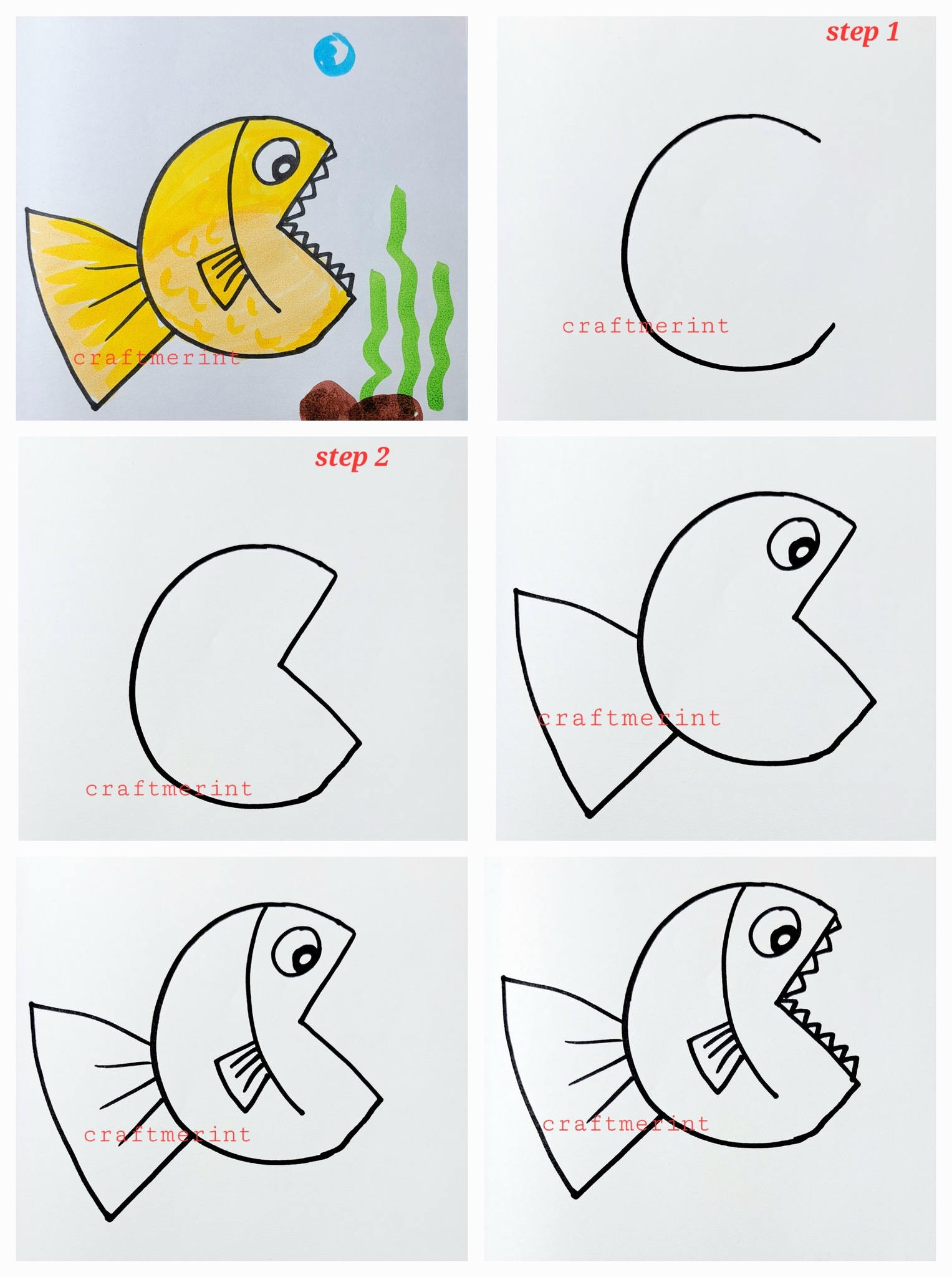 craftmerint

step 1

craftmerint

step 2

craftmerint

craftmerint

craftmerint

craftmerint