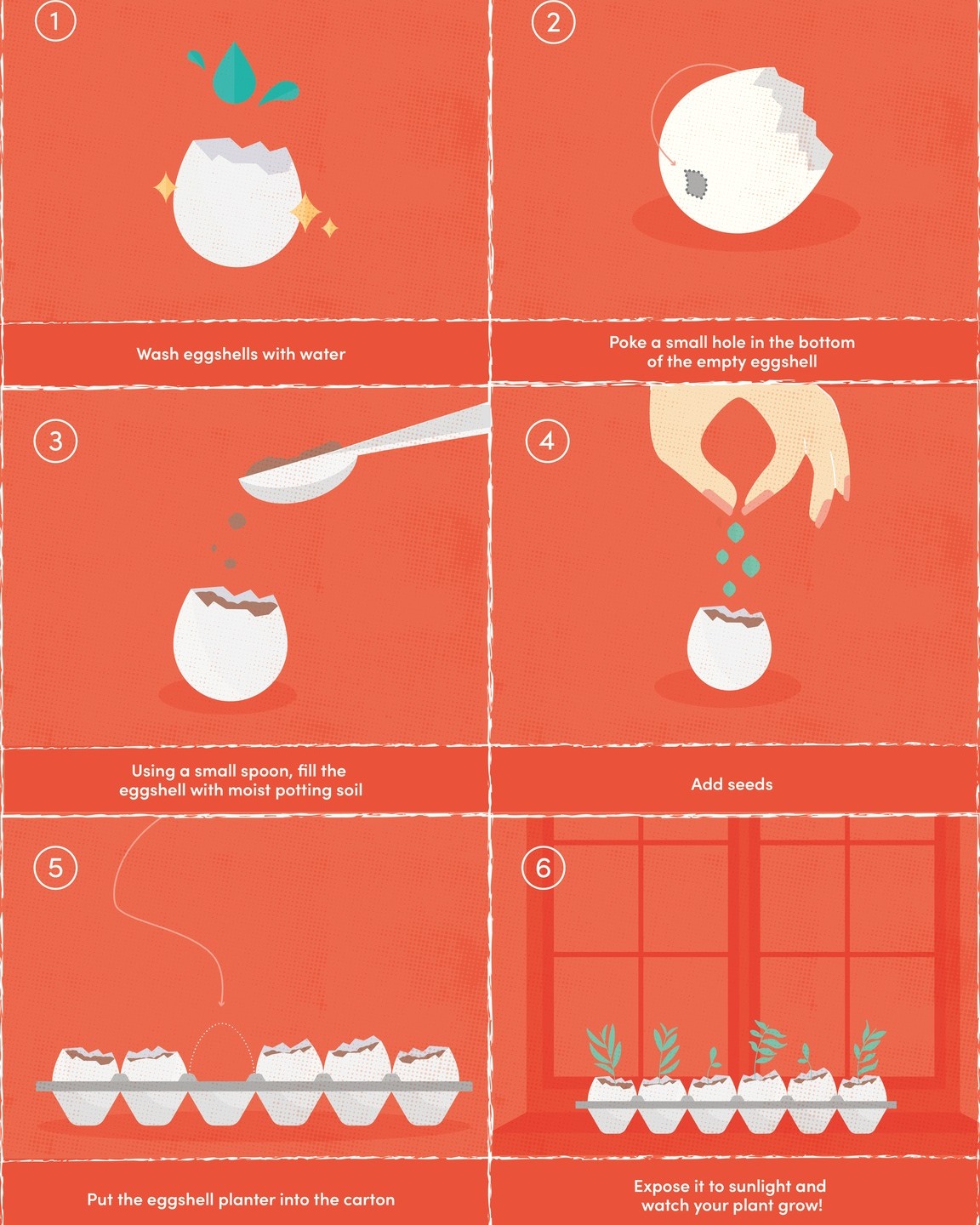 1

Wash eggshells with water

2

Poke a small hole in the bottom of the empty eggshell

3

Using a small spoon, fill the eggshell with moist potting soil

4

Add seeds

5

Put the eggshell planter into the carton

6

Expose it to sunlight and watch your plant grow!