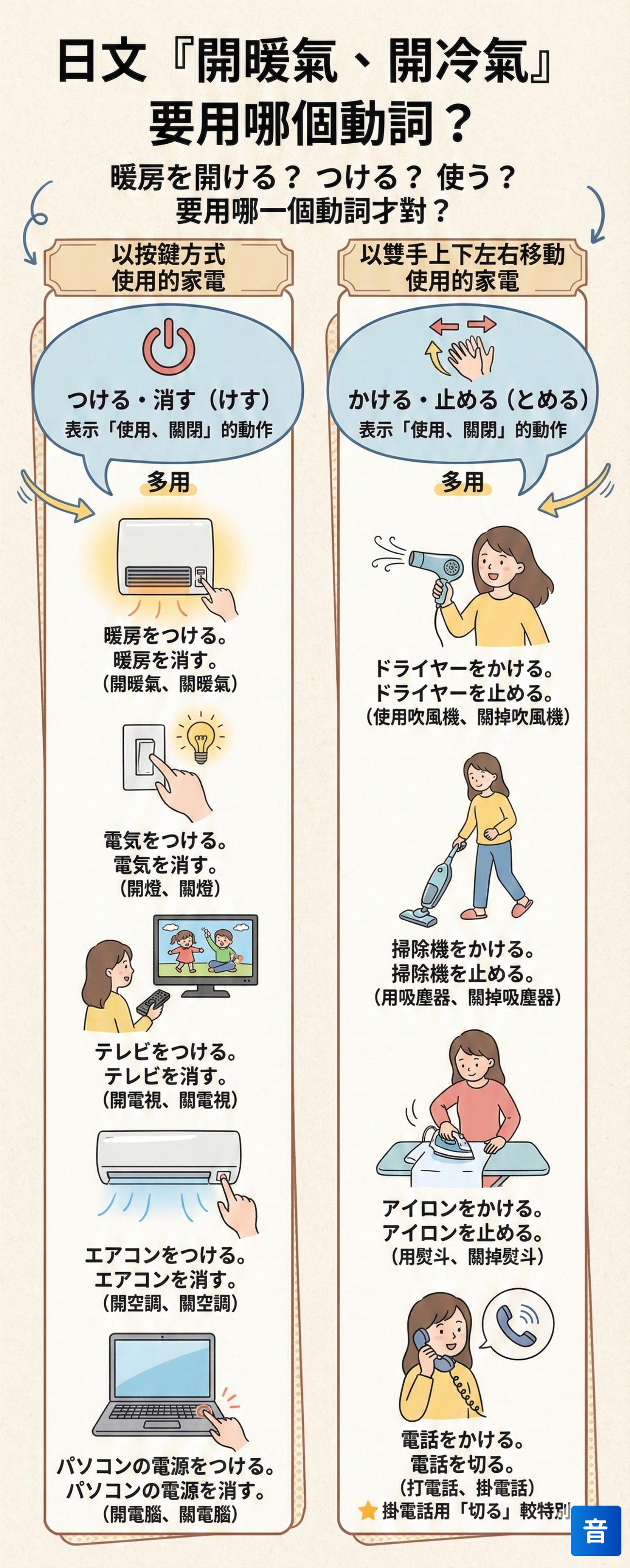 日文『開暖氣、開冷氣』要用哪個動詞？

暖房を開ける？ つける？ 使う？
要用哪一個動詞才對？

以按鍵方式使用的家電

つける・消す（けす）
表示「使用、關閉」的動作

多用

暖房をつける。
暖房を消す。
（開暖氣、關暖氣）

電気をつける。
電気を消す。
（開燈、關燈）

テレビをつける。
テレビを消す。
（開電視、關電視）

エアコンをつける。
エアコンを消す。
（開空調、關空調）

パソコンの電源をつける。
パソコンの電源を消す。
（開電腦、關電腦）

以雙手上下左右移動使用的家電

かける・止める（とめる）
表示「使用、關閉」的動作

多用

ドライヤーをかける。
ドライヤーを止める。
（使用吹風機、關掉吹風機）

掃除機をかける。
掃除機を止める。
（用吸塵器、關掉吸塵器）

アイロンをかける。
アイロンを止める。
（用熨斗、關掉熨斗）

電話をかける。
電話を切る。
（打電話、掛電話）
掛電話用「切る」較特別

音