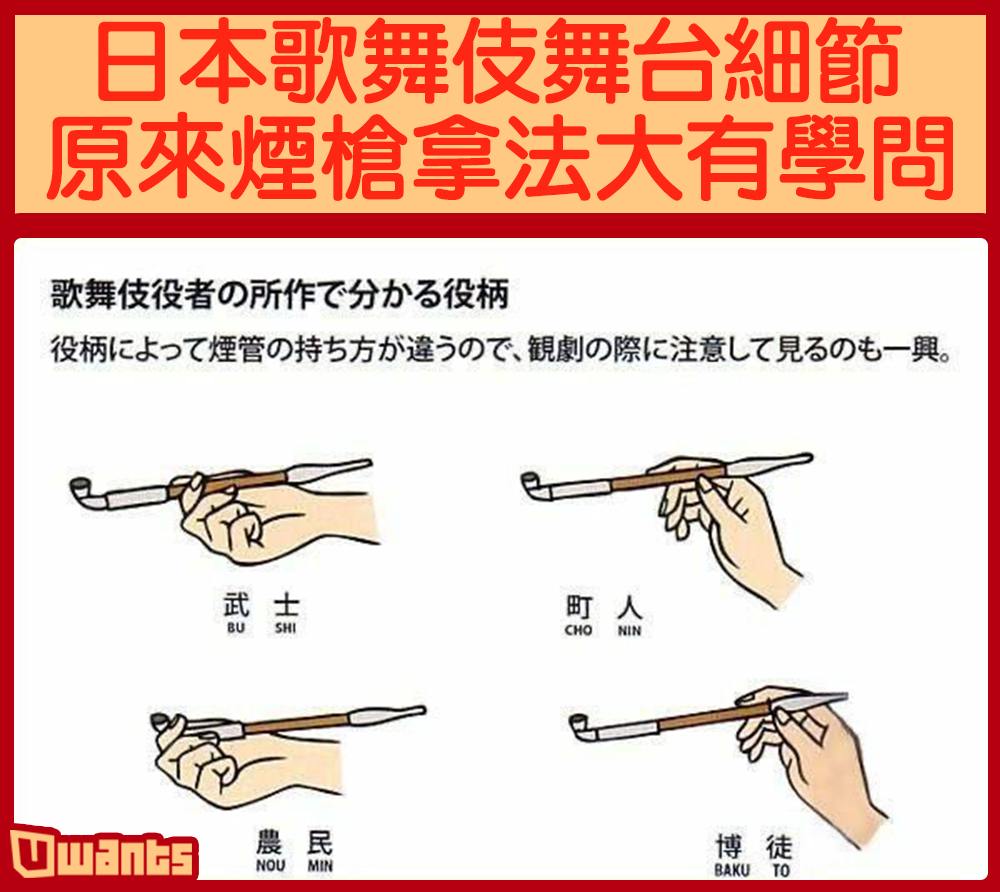 日本歌舞伎舞台細節
原來煙槍拿法大有學問

歌舞伎役者の所作で分かる役柄

役柄によって煙管の持ち方が違うので、観劇の際に注意して見るのも一興。

武 士
BU SHI

町 人
CHO NIN

農 民
NOU MIN

博 徒
BAKU TO

Uwants