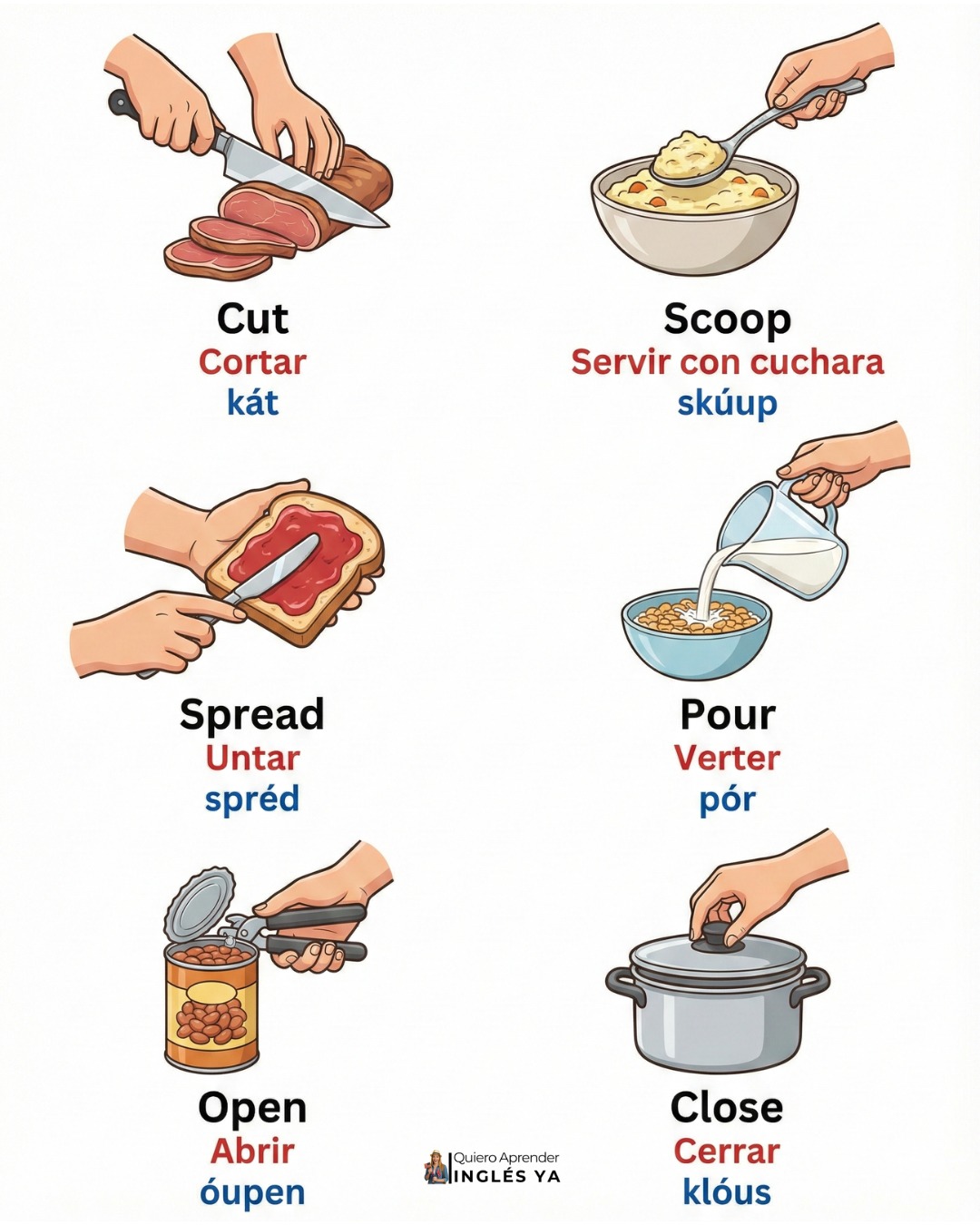 Cut
Cortar
kát

Scoop
Servir con cuchara
skúup

Spread
Untar
spréd

Pour
Verter
pór

Open
Abrir
óupen

Close
Cerrar
klóus

Quiero Aprender
INGLÉS YA